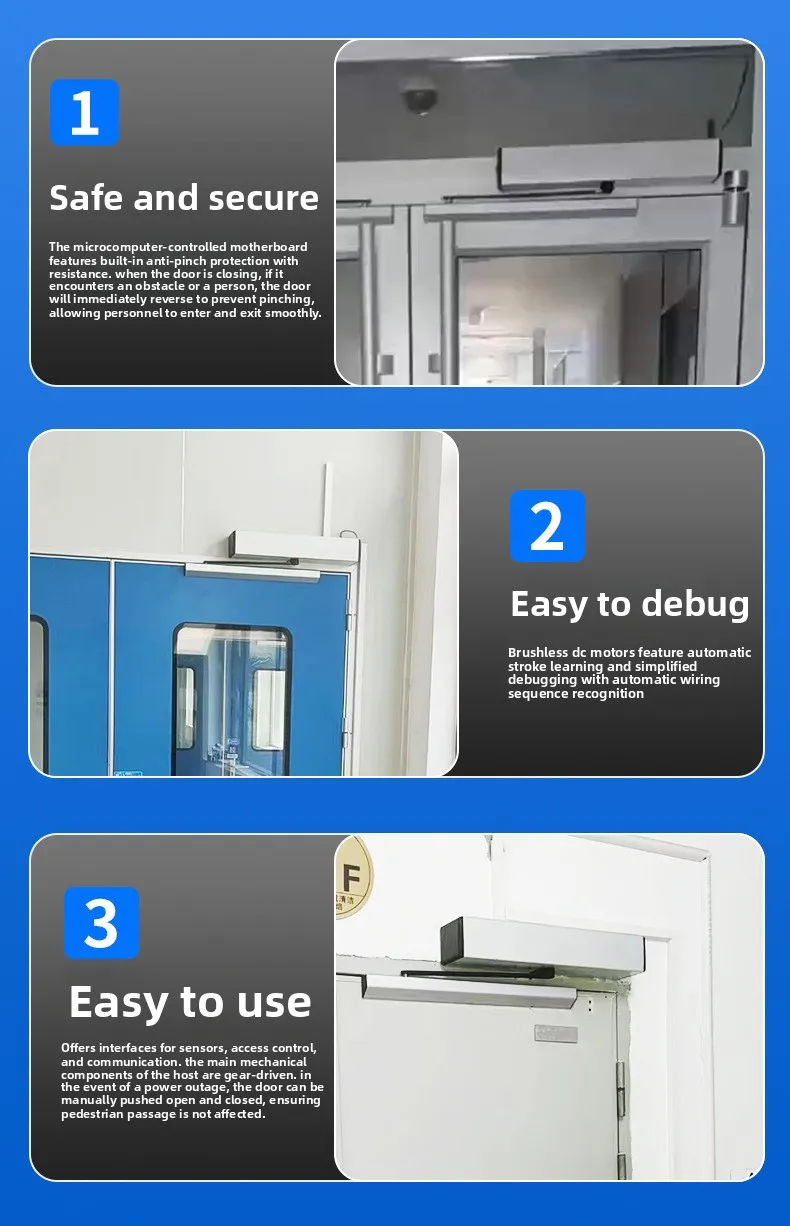 1

Safe and secure

The microcomputer-controlled motherboard features built-in anti-pinch protection with resistance. when the door is closing, if it encounters an obstacle or a person, the door will immediately reverse to prevent pinching, allowing personnel to enter and exit smoothly.

2

Easy to debug

Brushless dc motors feature automatic stroke learning and simplified debugging with automatic wiring sequence recognition

3

Easy to use

Offers interfaces for sensors, access control, and communication. the main mechanical components of the host are gear-driven. in the event of a power outage, the door can be manually pushed open and closed, ensuring pedestrian passage is not affected.

F