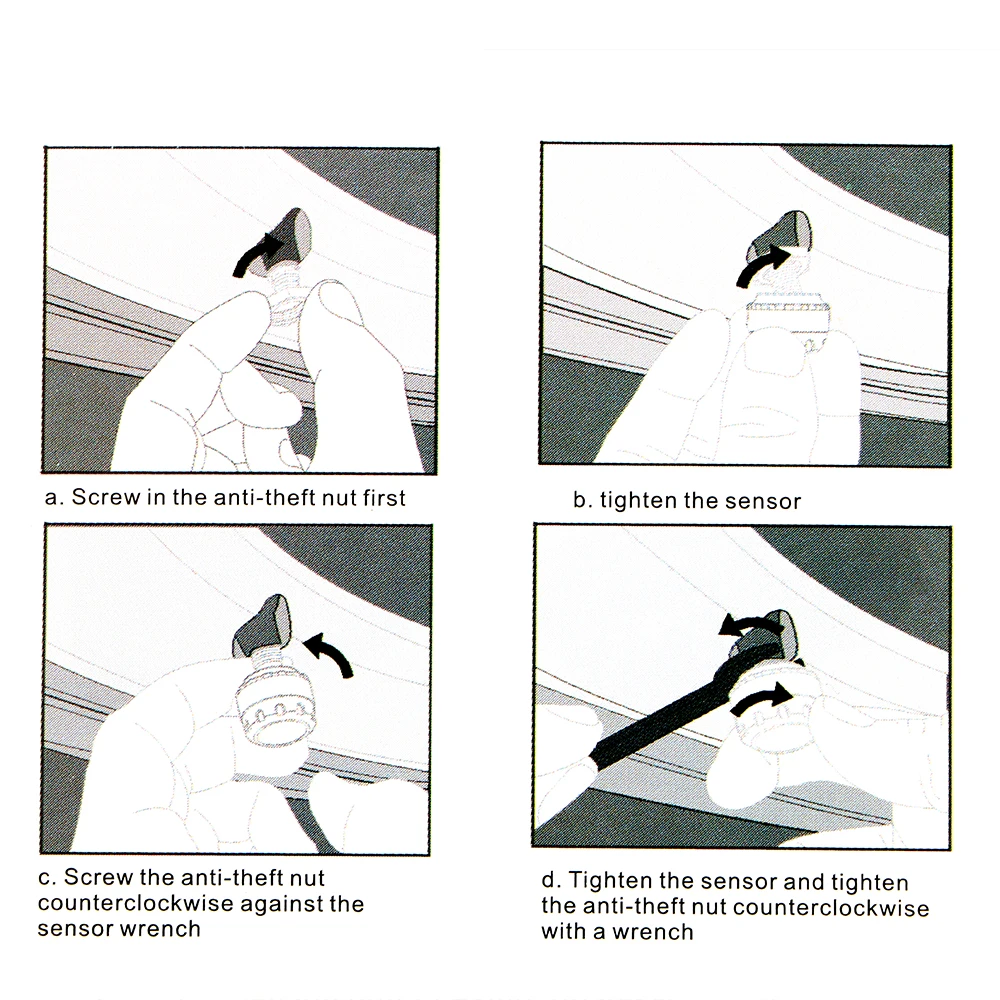 a. Screw in the anti-theft nut first

b. tighten the sensor

c. Screw the anti-theft nut counterclockwise against the sensor wrench

d. Tighten the sensor and tighten the anti-theft nut counterclockwise with a wrench