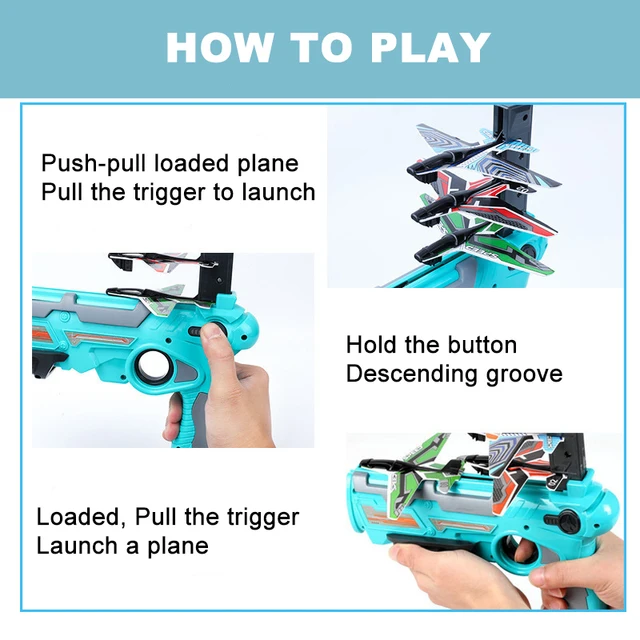 HOW TO PLAY

Push-pull loaded plane
Pull the trigger to launch

Hold the button
Descending groove

Loaded, Pull the trigger
Launch a plane