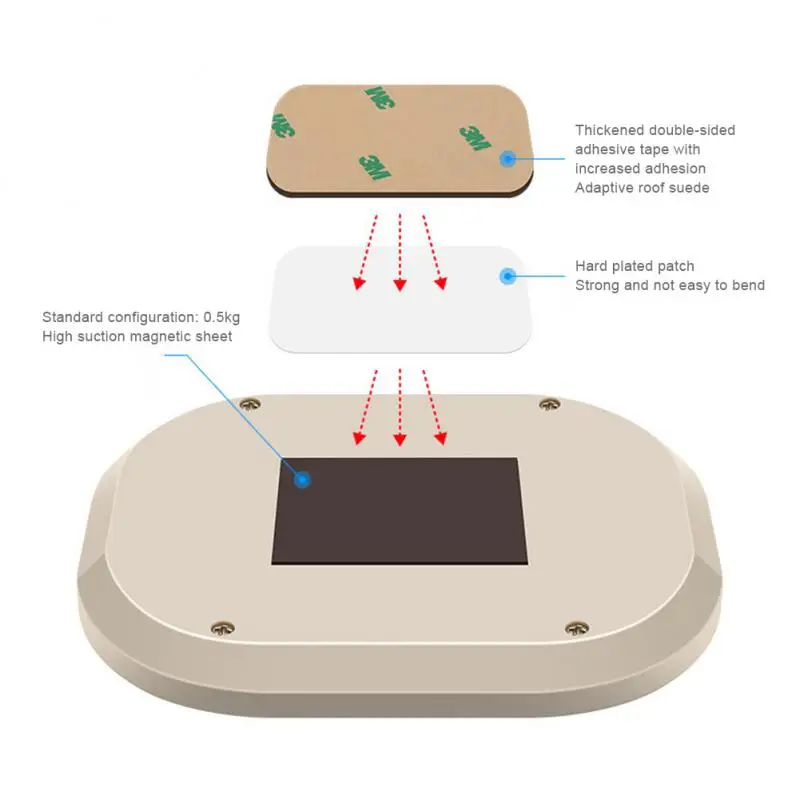 3M
3M
3M
3M

Thickened double-sided adhesive tape with increased adhesion
Adaptive roof suede

Hard plated patch
Strong and not easy to bend

Standard configuration: 0.5kg
High suction magnetic sheet