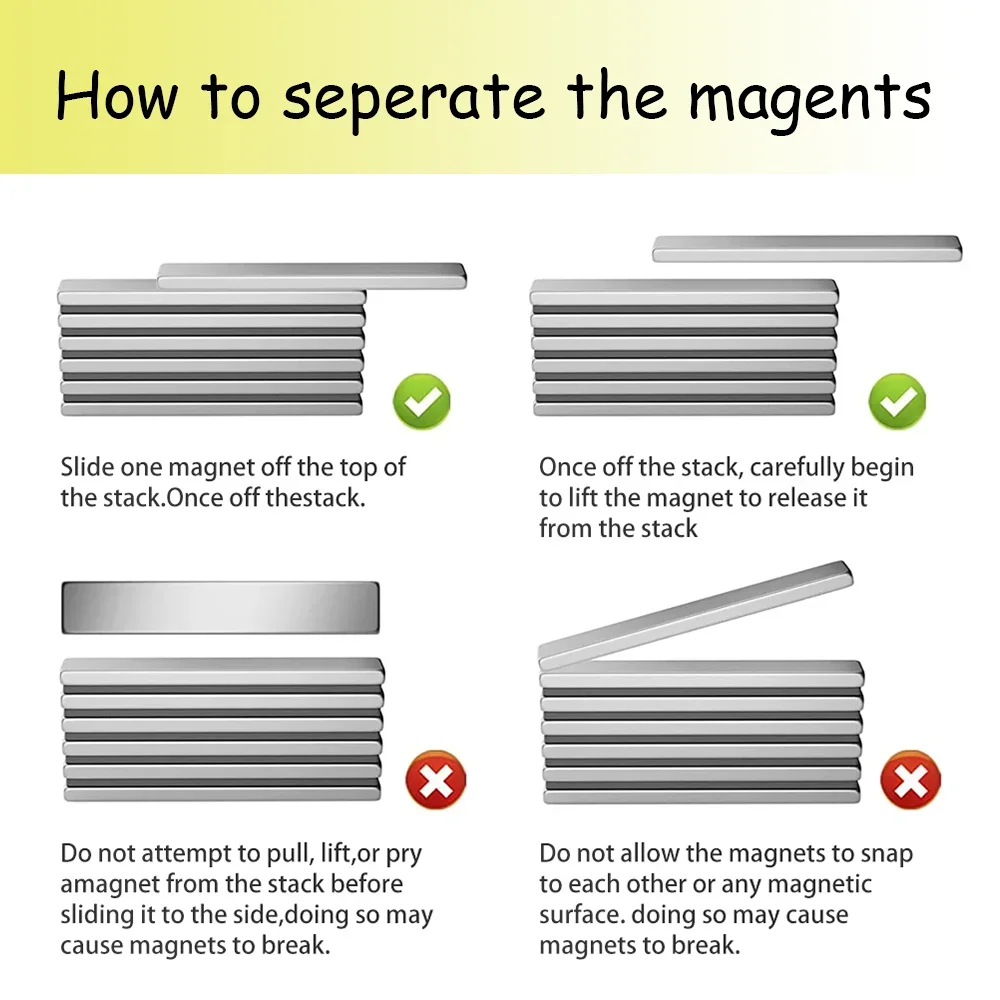 How to seperate the magents

Slide one magnet off the top of the stack.Once off thestack.

Once off the stack, carefully begin to lift the magnet to release it from the stack

Do not attempt to pull, lift,or pry amagnet from the stack before sliding it to the side,doing so may cause magnets to break.

Do not allow the magnets to snap to each other or any magnetic surface. doing so may cause magnets to break.