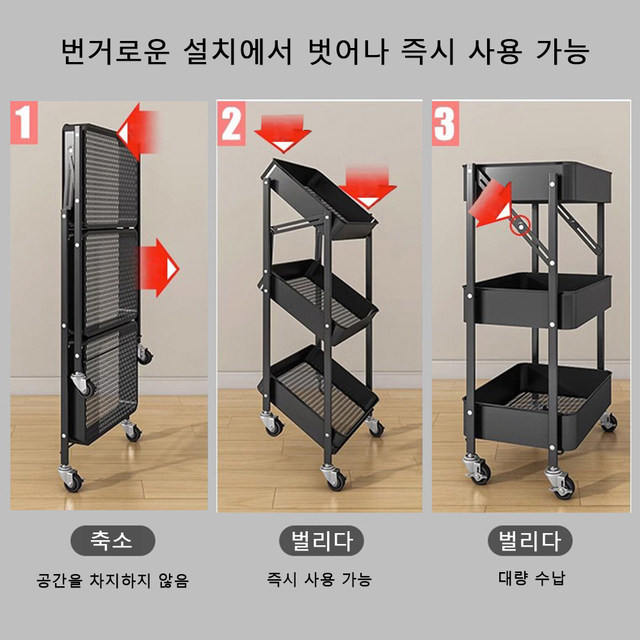 번거로운 설치에서 벗어나 즉시 사용 가능

1

2

3

축소

공간을 차지하지 않음

벌리다

즉시 사용 가능

벌리다

대량 수납