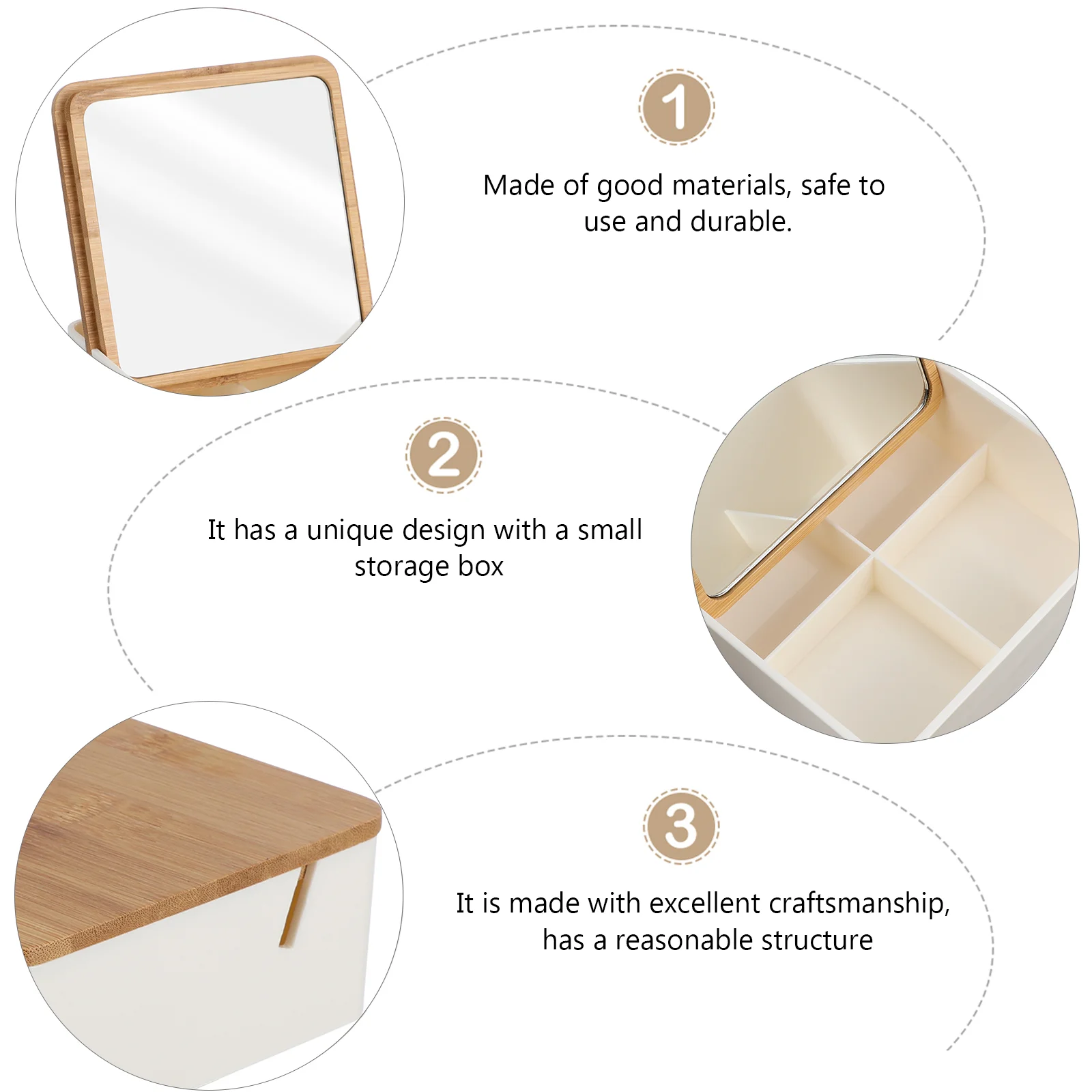 1

Made of good materials, safe to use and durable.

2

It has a unique design with a small storage box

3

It is made with excellent craftsmanship, has a reasonable structure