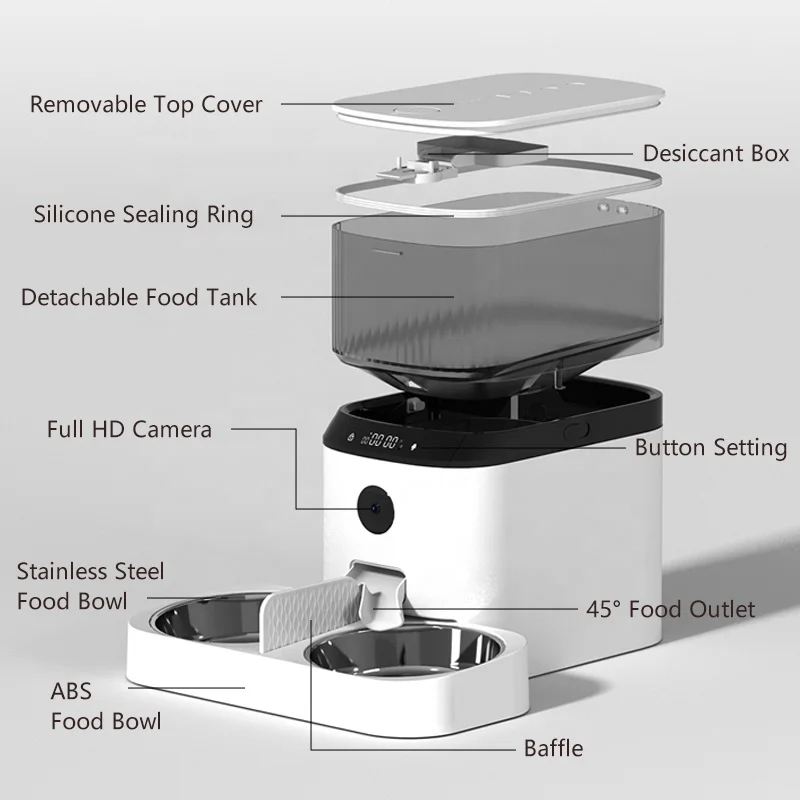 Removable Top Cover

Desiccant Box

Silicone Sealing Ring

Detachable Food Tank

Full HD Camera

00:00

Button Setting

Stainless Steel Food Bowl

45° Food Outlet

ABS Food Bowl

Baffle