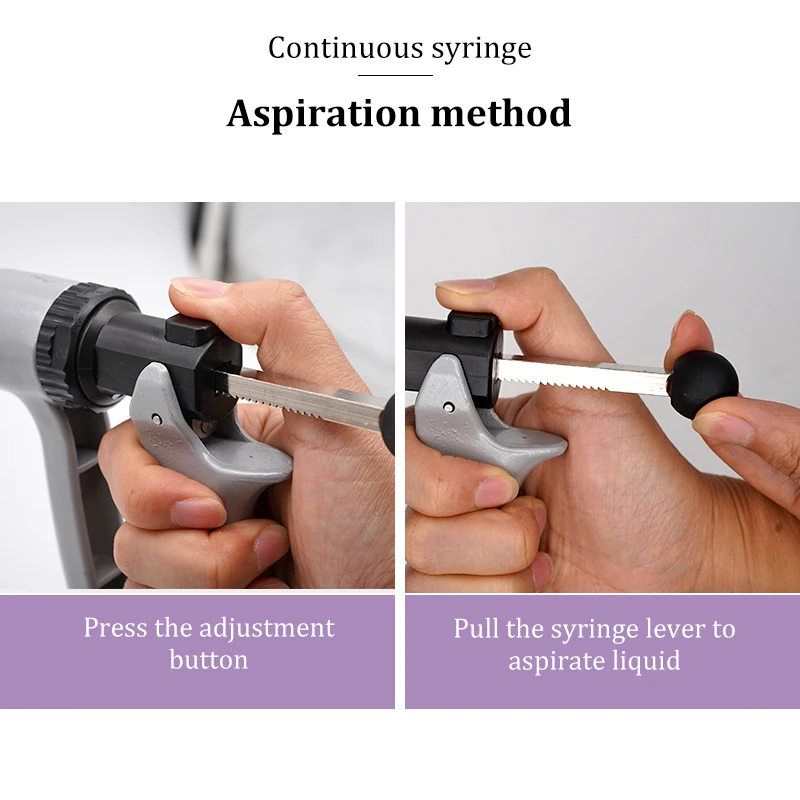 Continuous syringe

Aspiration method

Press the adjustment button

Pull the syringe lever to aspirate liquid