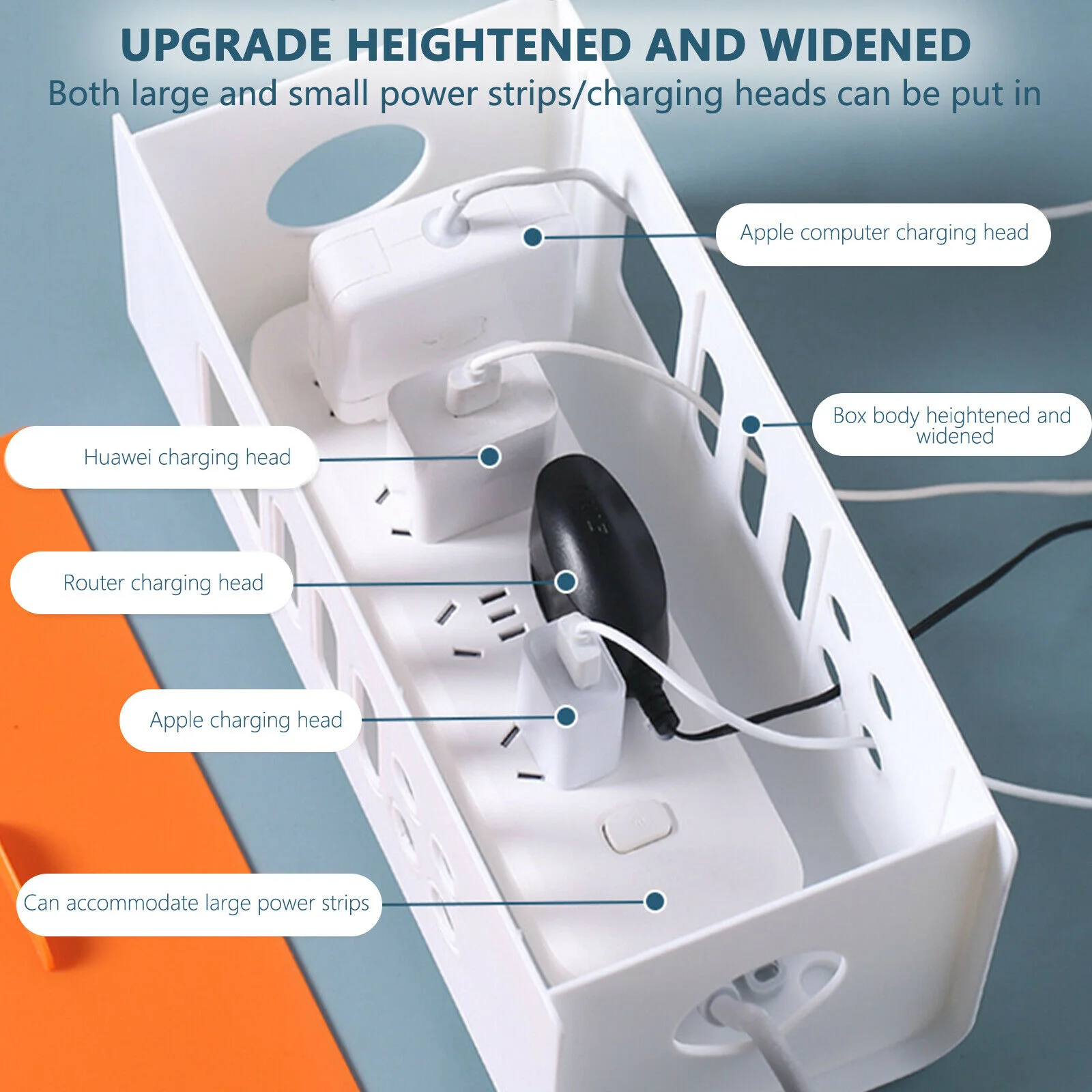 UPGRADE HEIGHTENED AND WIDENED
Both large and small power strips/charging heads can be put in

Apple computer charging head

Box body heightened and widened

Huawei charging head

Router charging head

Apple charging head

Can accommodate large power strips