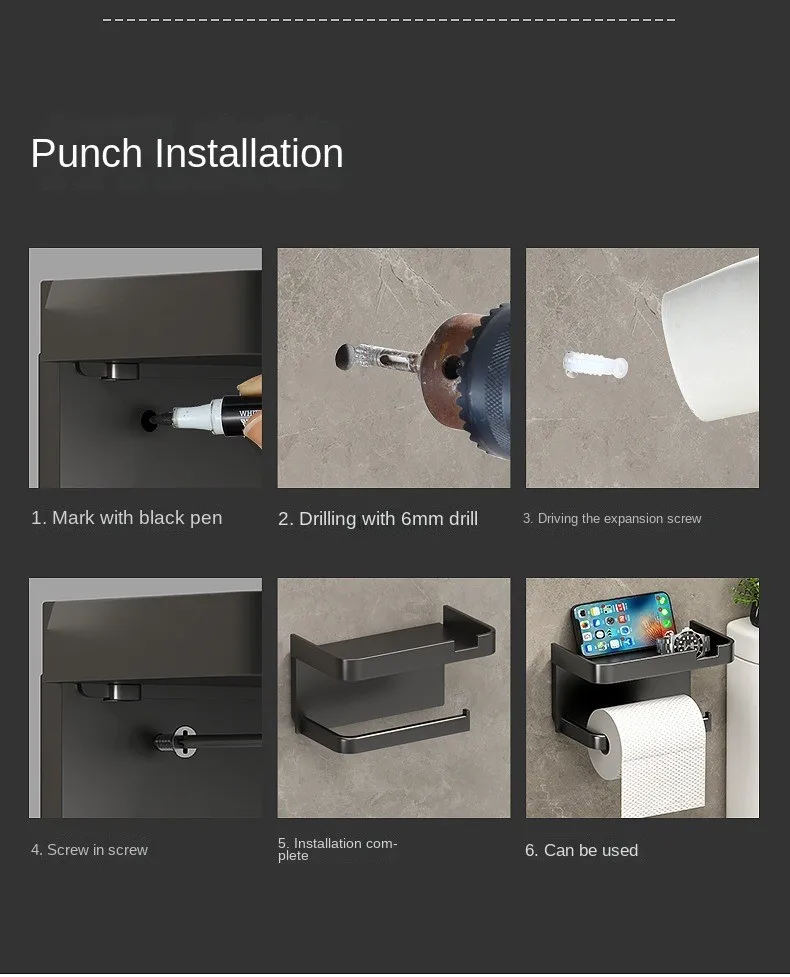 Punch Installation

1. Mark with black pen

2. Drilling with 6mm drill

3. Driving the expansion screw

4. Screw in screw

5. Installation complete

6. Can be used