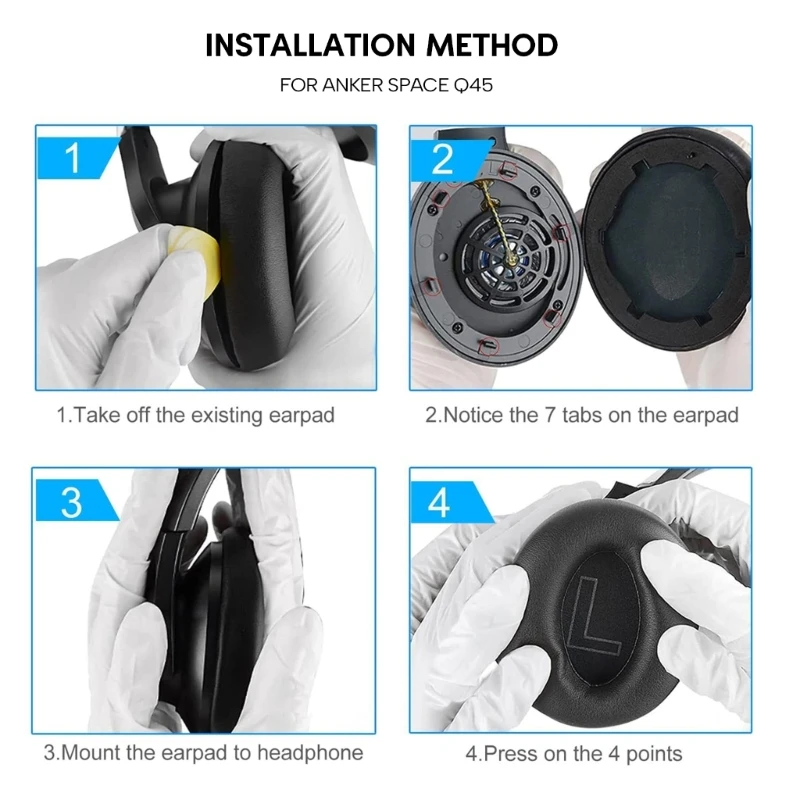 INSTALLATION METHOD

FOR ANKER SPACE Q45

1

1.Take off the existing earpad

2

2.Notice the 7 tabs on the earpad

3

3.Mount the earpad to headphone

4

L

4.Press on the 4 points