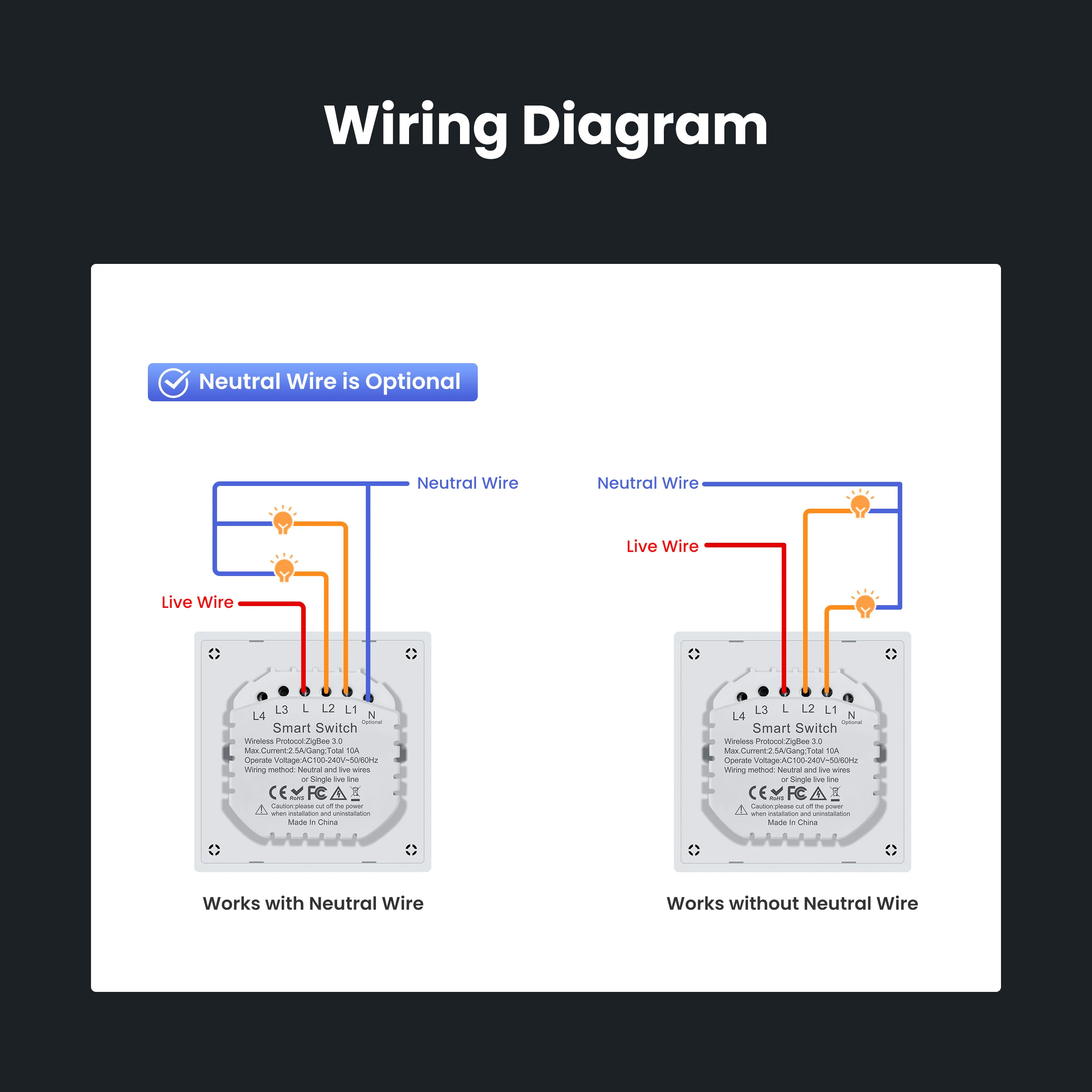 Wiring Diagram

Neutral Wire is Optional

Neutral Wire

Live Wire

L4 L3 L L2 L1 N Optional

Smart Switch

Wireless Protocol:ZigBee 3.0
Max.Current:2.5A/Gang;Total 10A
Operate Voltage:AC100-240V~50/60Hz
Wiring method: Neutral and live wires or Single live line

CE RoHS FC

Caution:please cut off the power when installation and uninstallation
Made In China

Works with Neutral Wire

Neutral Wire

Live Wire

L4 L3 L L2 L1 N Optional

Smart Switch

Wireless Protocol:ZigBee 3.0
Max.Current:2.5A/Gang;Total 10A
Operate Voltage:AC100-240V~50/60Hz
Wiring method: Neutral and live wires or Single live line

CE RoHS FC

Caution:please cut off the power when installation and uninstallation
Made In China

Works without Neutral Wire