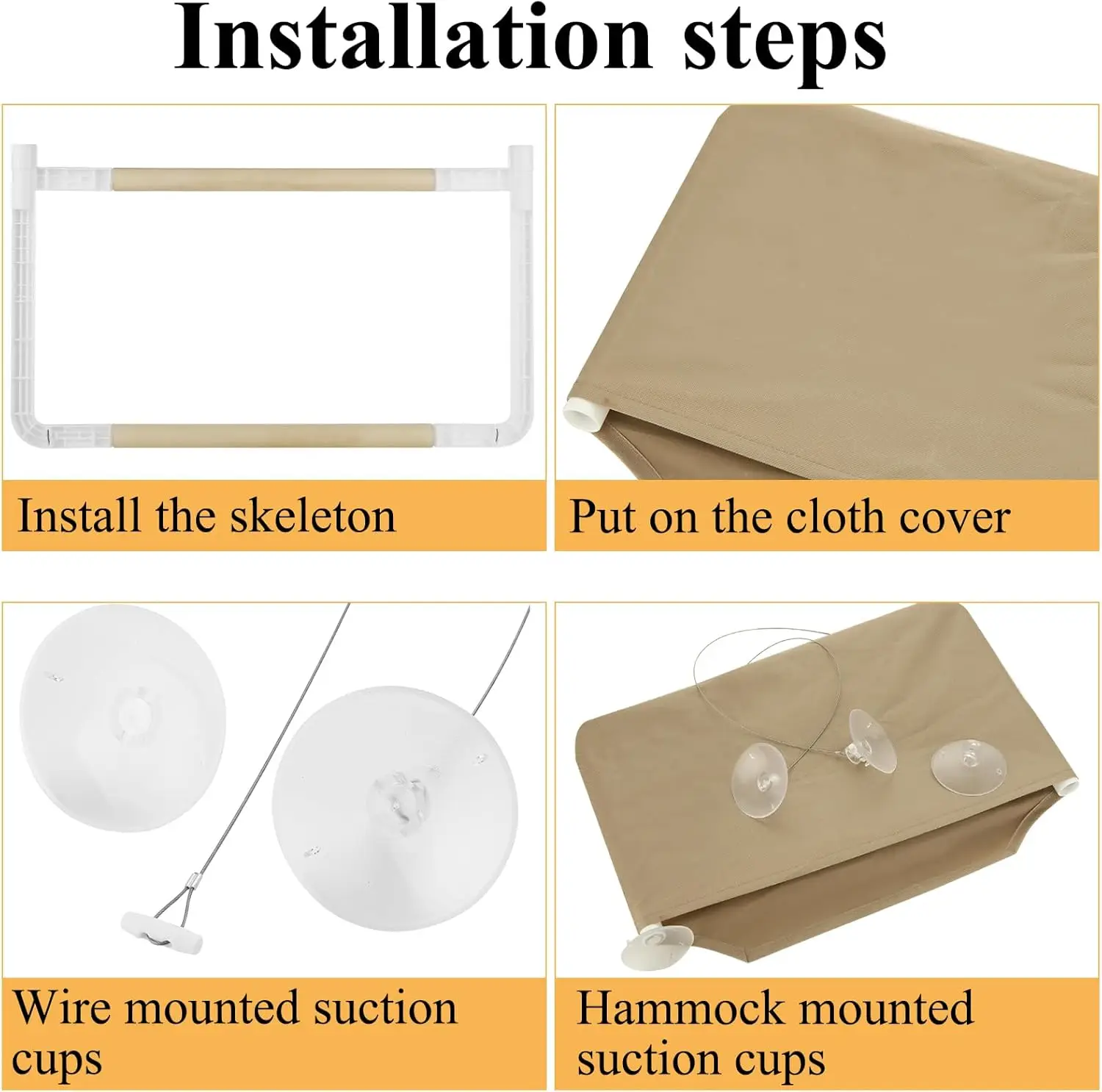 Installation steps

Install the skeleton

Put on the cloth cover

Wire mounted suction cups

Hammock mounted suction cups