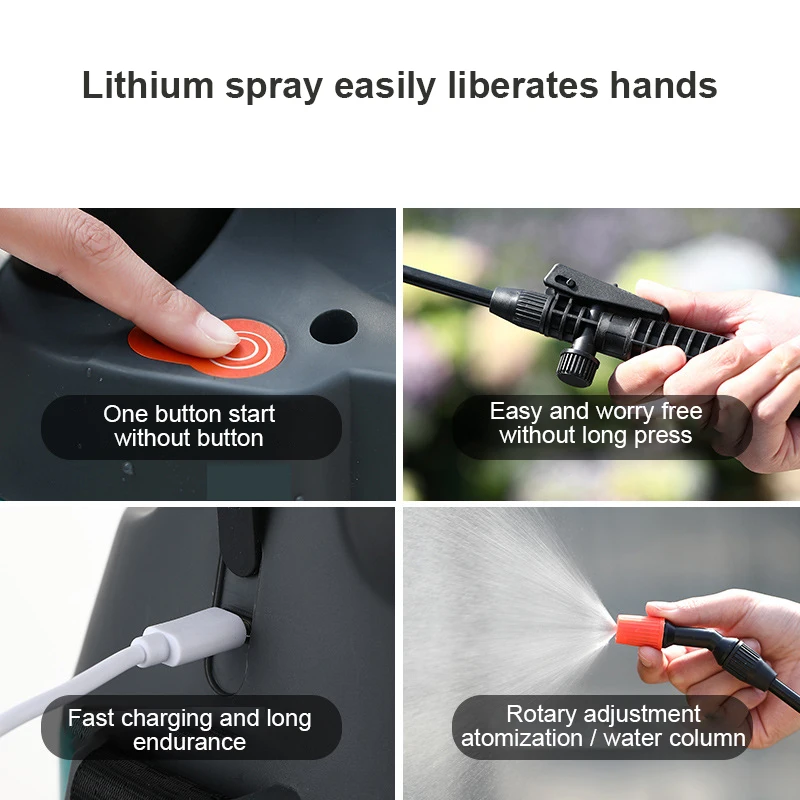 Lithium spray easily liberates hands

One button start without button

Easy and worry free without long press

Fast charging and long endurance

Rotary adjustment atomization / water column