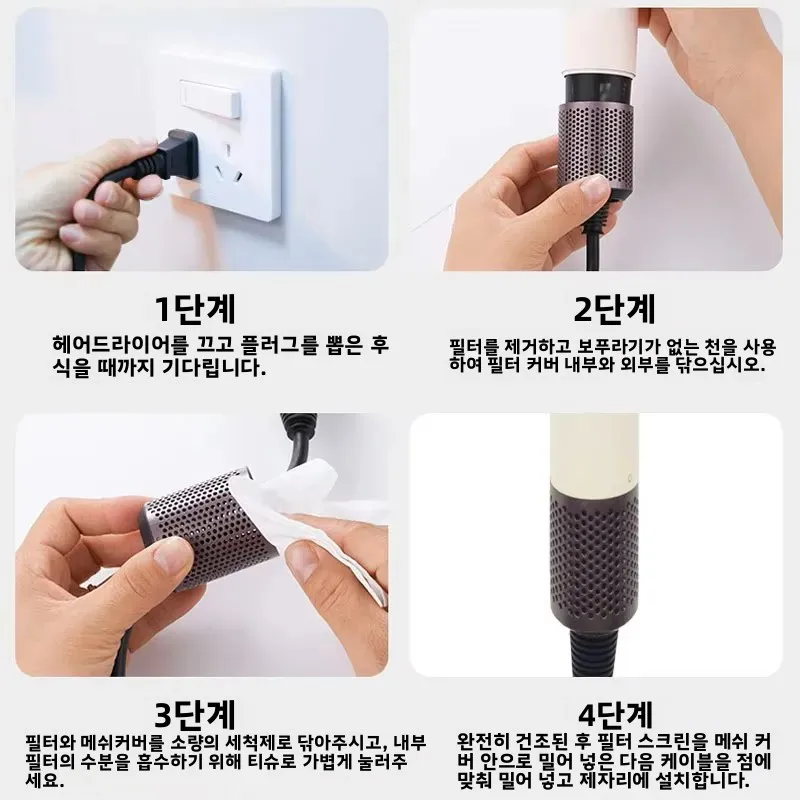 1단계

헤어드라이어를 끄고 플러그를 뽑은 후 식을 때까지 기다립니다.

2단계

필터를 제거하고 보푸라기가 없는 천을 사용하여 필터 커버 내부와 외부를 닦으십시오.

3단계

필터와 메쉬커버를 소량의 세척제로 닦아주시고, 내부 필터의 수분을 흡수하기 위해 티슈로 가볍게 눌러주세요.

4단계

완전히 건조된 후 필터 스크린을 메쉬 커버 안으로 밀어 넣은 다음 케이블을 점에 맞춰 밀어 넣고 제자리에 설치합니다.