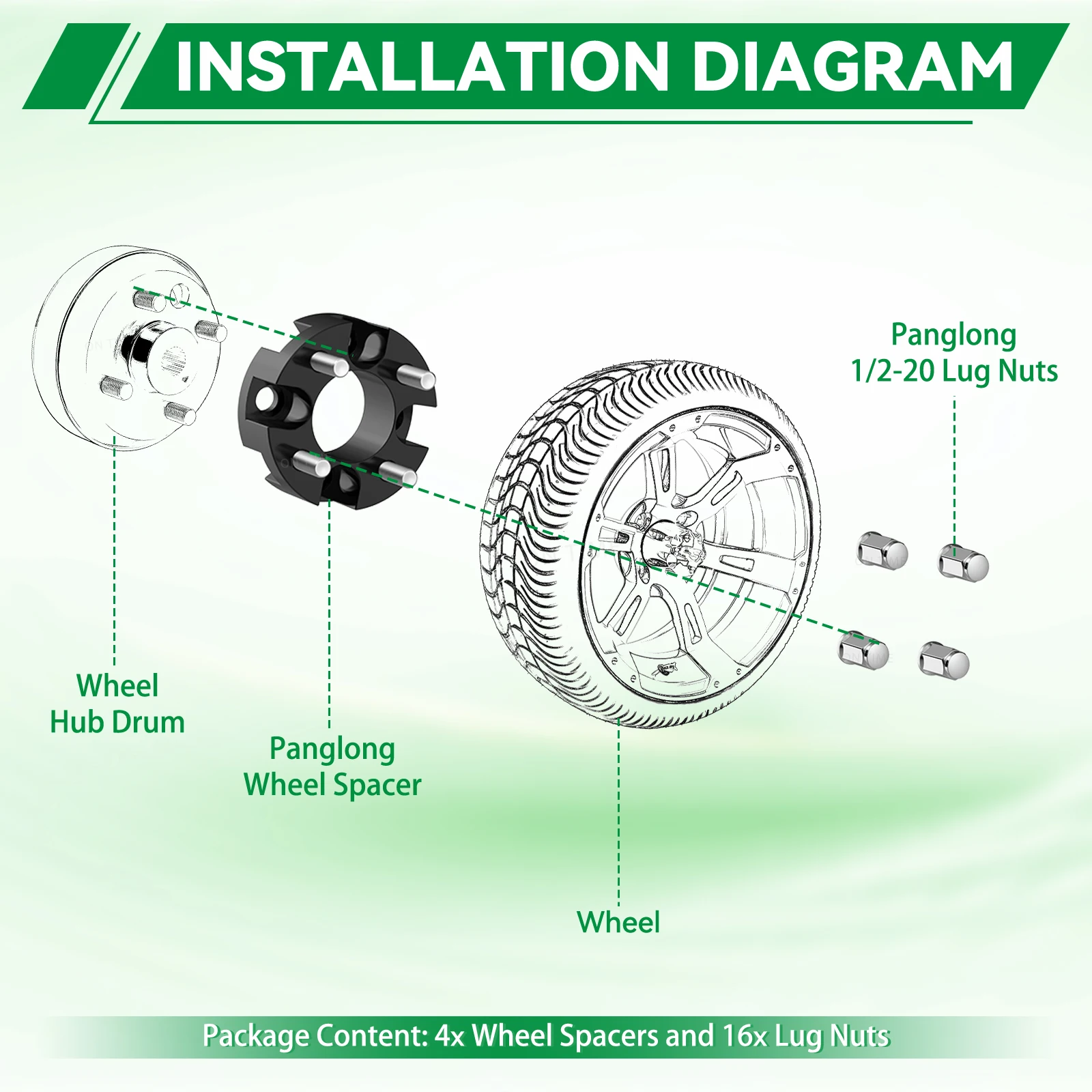 INSTALLATION DIAGRAM

Panglong
1/2-20 Lug Nuts

Wheel
Hub Drum

Panglong
Wheel Spacer

Wheel

Package Content: 4x Wheel Spacers and 16x Lug Nuts