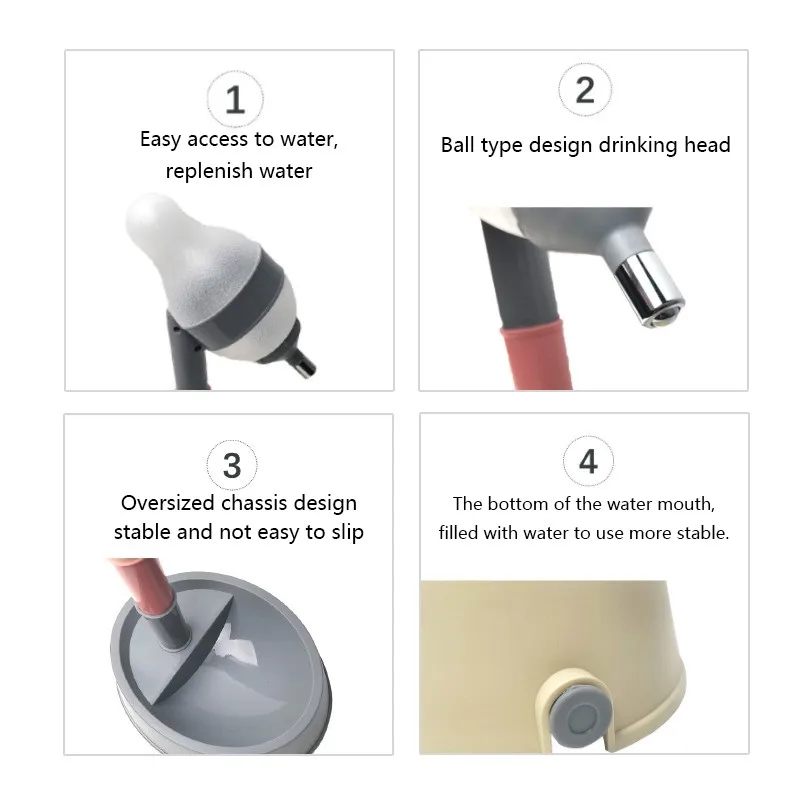 1

Easy access to water, replenish water

2

Ball type design drinking head

3

Oversized chassis design stable and not easy to slip

4

The bottom of the water mouth, filled with water to use more stable.