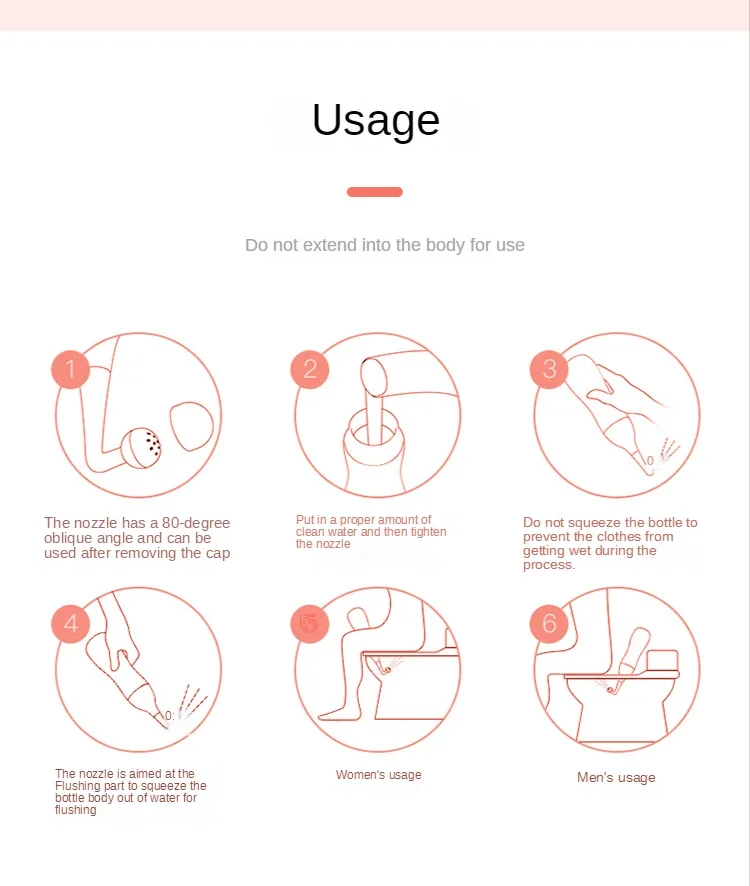 Usage

Do not extend into the body for use

1

The nozzle has a 80-degree oblique angle and can be used after removing the cap

2

Put in a proper amount of clean water and then tighten the nozzle

3

Do not squeeze the bottle to prevent the clothes from getting wet during the process.

4

The nozzle is aimed at the Flushing part to squeeze the bottle body out of water for flushing

5

Women's usage

6

Men's usage