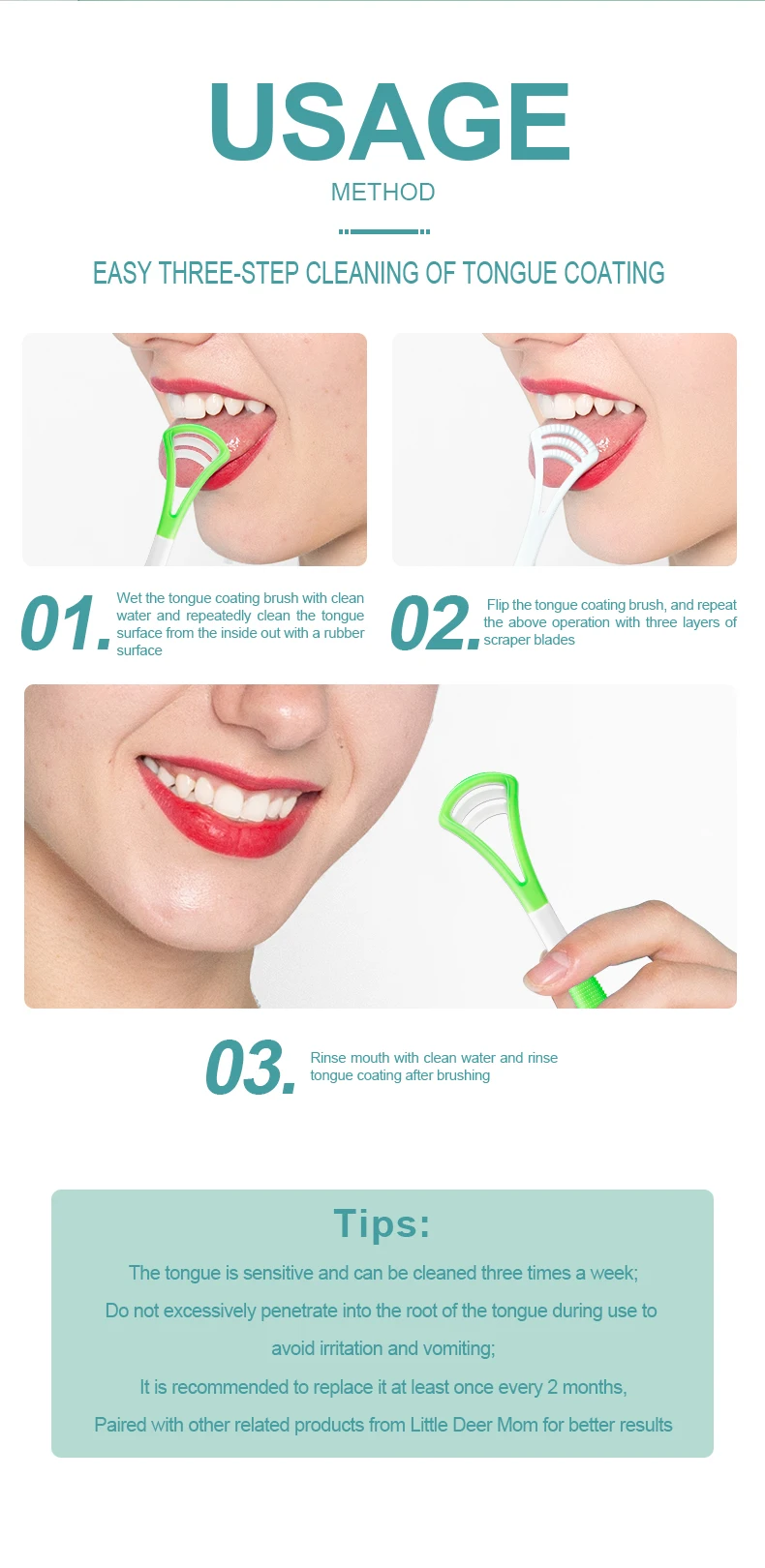 USAGE

METHOD

EASY THREE-STEP CLEANING OF TONGUE COATING

01.

Wet the tongue coating brush with clean water and repeatedly clean the tongue surface from the inside out with a rubber surface

02.

Flip the tongue coating brush, and repeat the above operation with three layers of scraper blades

03.

Rinse mouth with clean water and rinse tongue coating after brushing

Tips:

The tongue is sensitive and can be cleaned three times a week;

Do not excessively penetrate into the root of the tongue during use to avoid irritation and vomiting;

It is recommended to replace it at least once every 2 months,

Paired with other related products from Little Deer Mom for better results