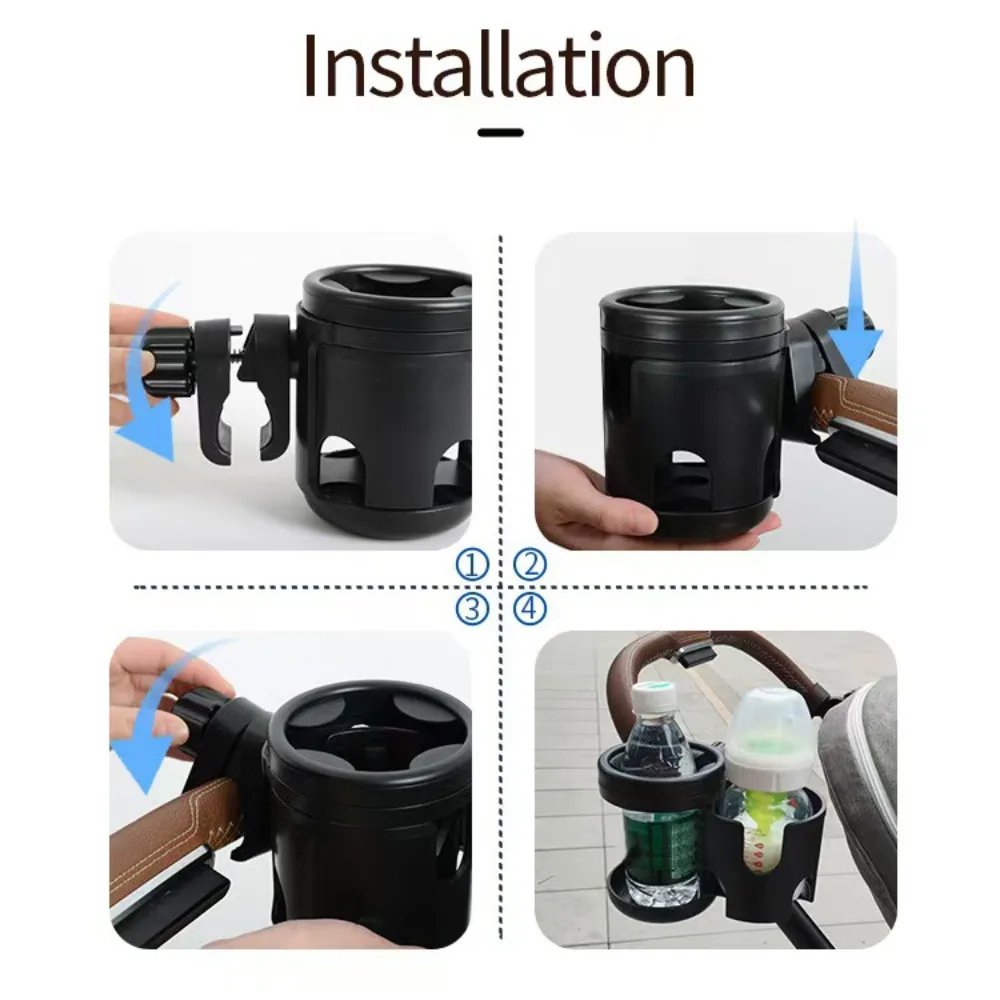 Installation

①
②
③
④