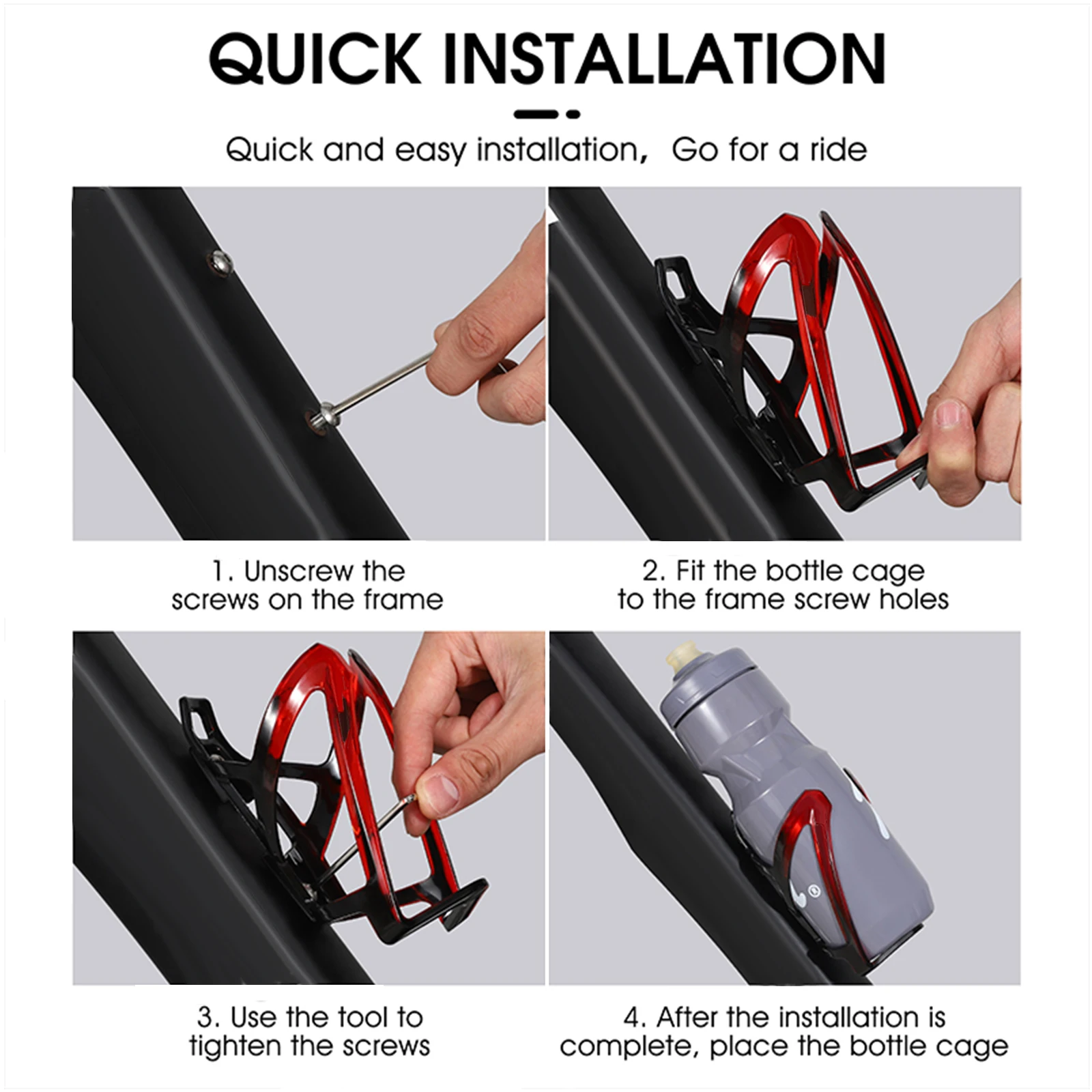 QUICK INSTALLATION

Quick and easy installation, Go for a ride

1. Unscrew the screws on the frame

2. Fit the bottle cage to the frame screw holes

3. Use the tool to tighten the screws

4. After the installation is complete, place the bottle cage