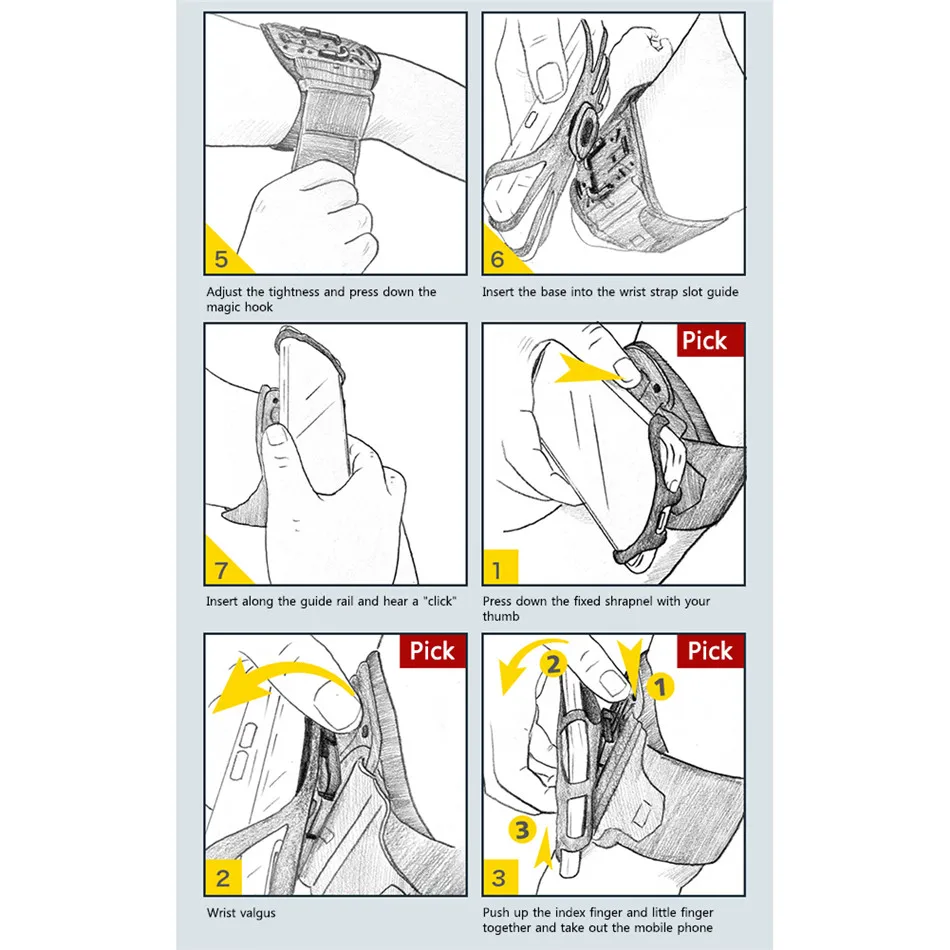 5

Adjust the tightness and press down the magic hook

6

Insert the base into the wrist strap slot guide

7

Insert along the guide rail and hear a "click"

Pick

1

Press down the fixed shrapnel with your thumb

Pick

2

Wrist valgus

Pick

2

1

3

3

Push up the index finger and little finger together and take out the mobile phone