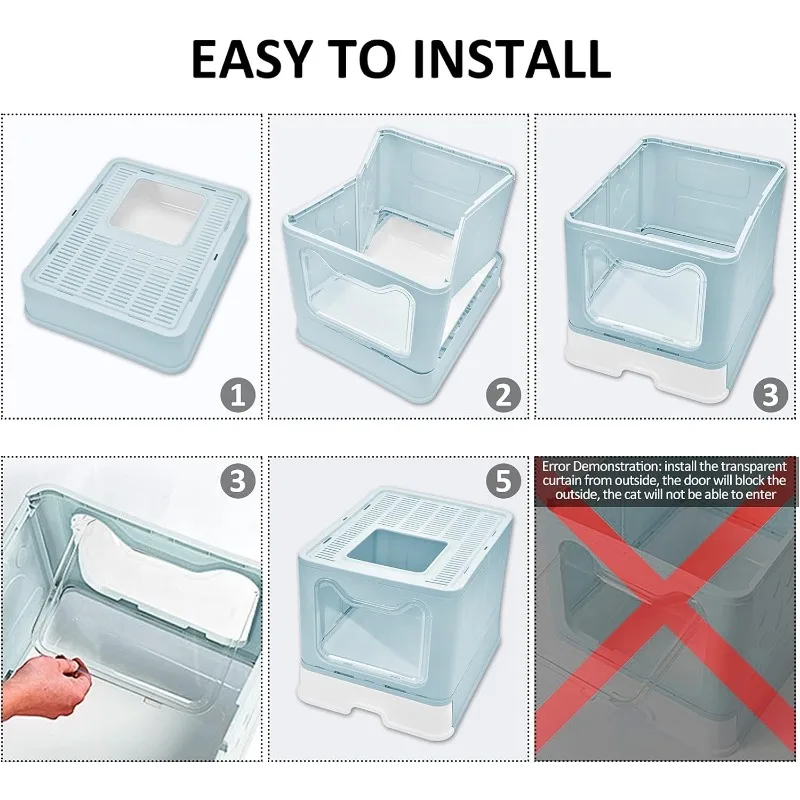 EASY TO INSTALL

1

2

3

3

5

Error Demonstration: install the transparent curtain from outside, the door will block the outside, the cat will not be able to enter