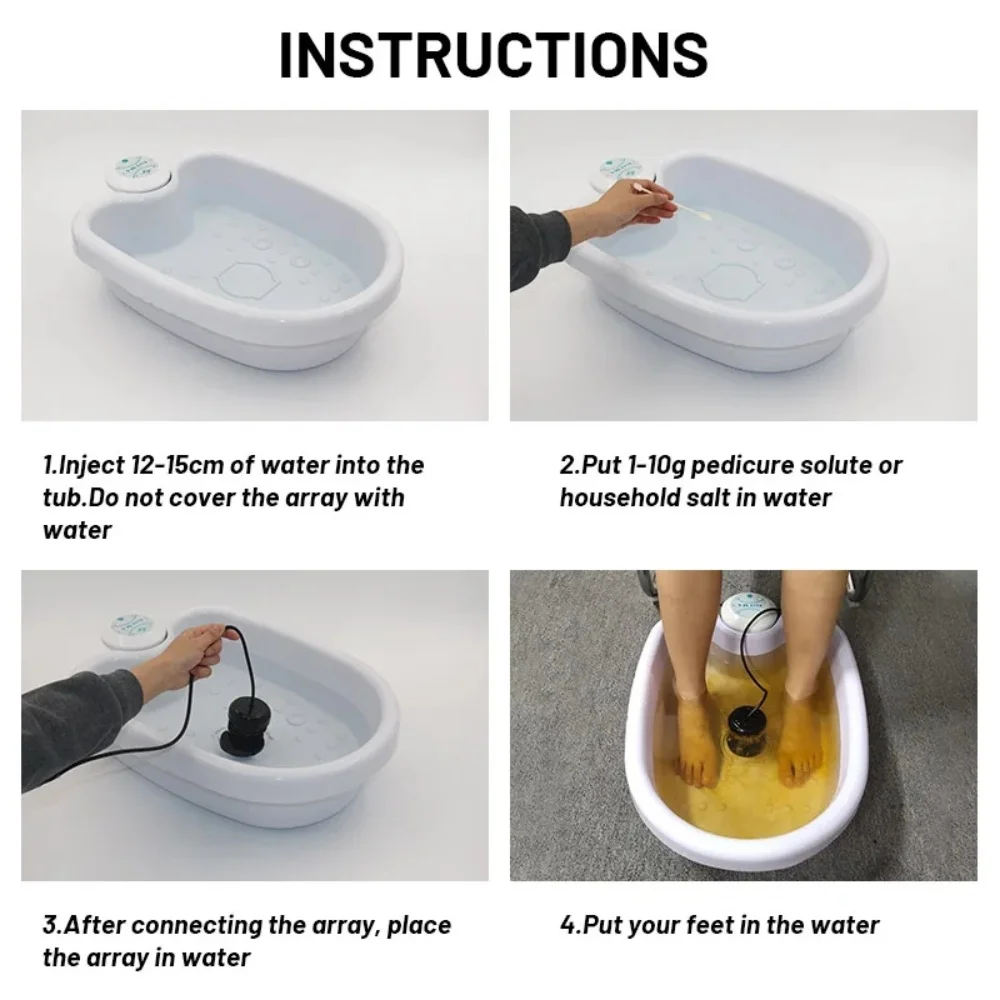 INSTRUCTIONS

1.Inject 12-15cm of water into the tub.Do not cover the array with water

2.Put 1-10g pedicure solute or household salt in water

3.After connecting the array, place the array in water

4.Put your feet in the water