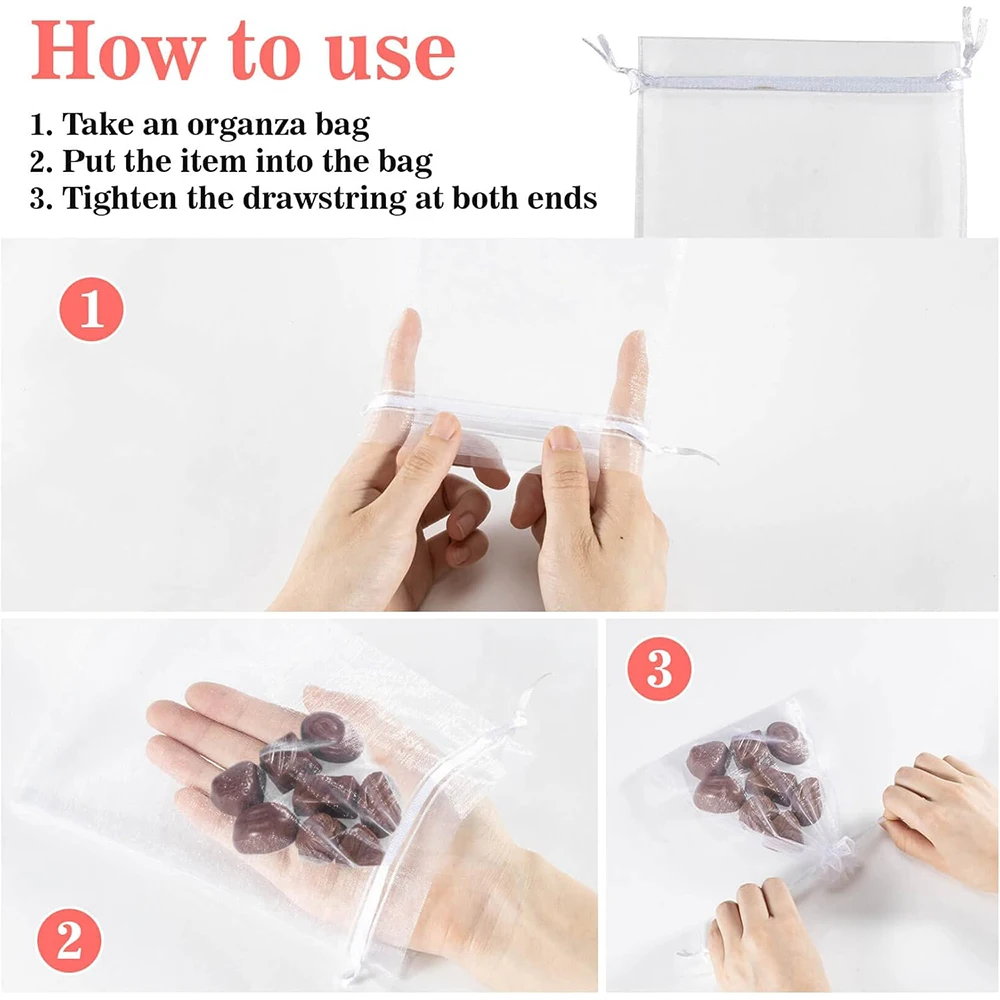 How to use

1. Take an organza bag
2. Put the item into the bag
3. Tighten the drawstring at both ends

1

2

3