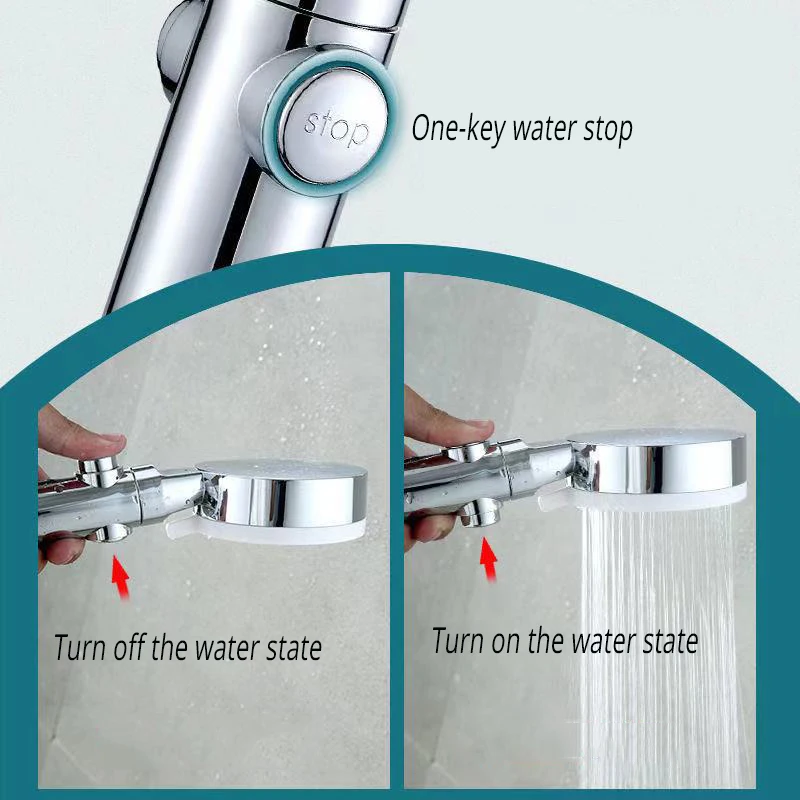 stop

One-key water stop

Turn off the water state

Turn on the water state