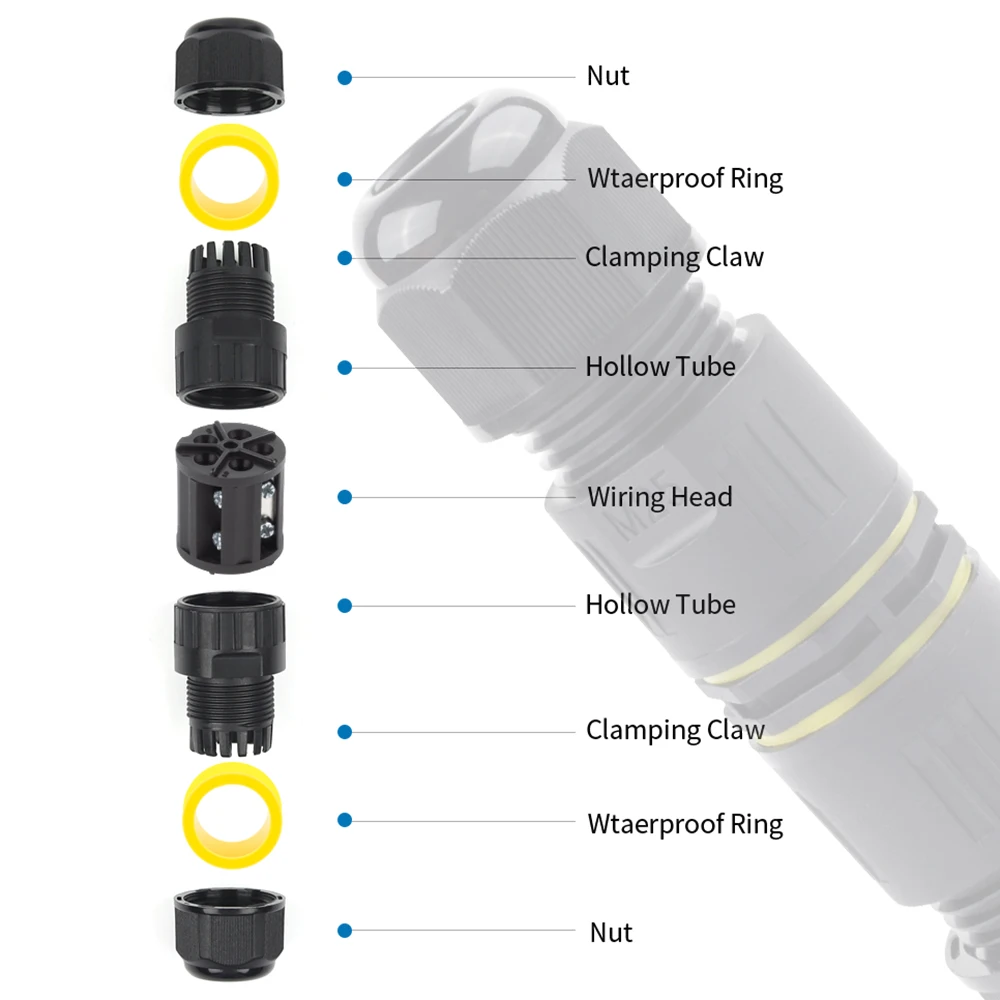 Nut
Wtaerproof Ring
Clamping Claw
Hollow Tube
Wiring Head
Hollow Tube
Clamping Claw
Wtaerproof Ring
Nut