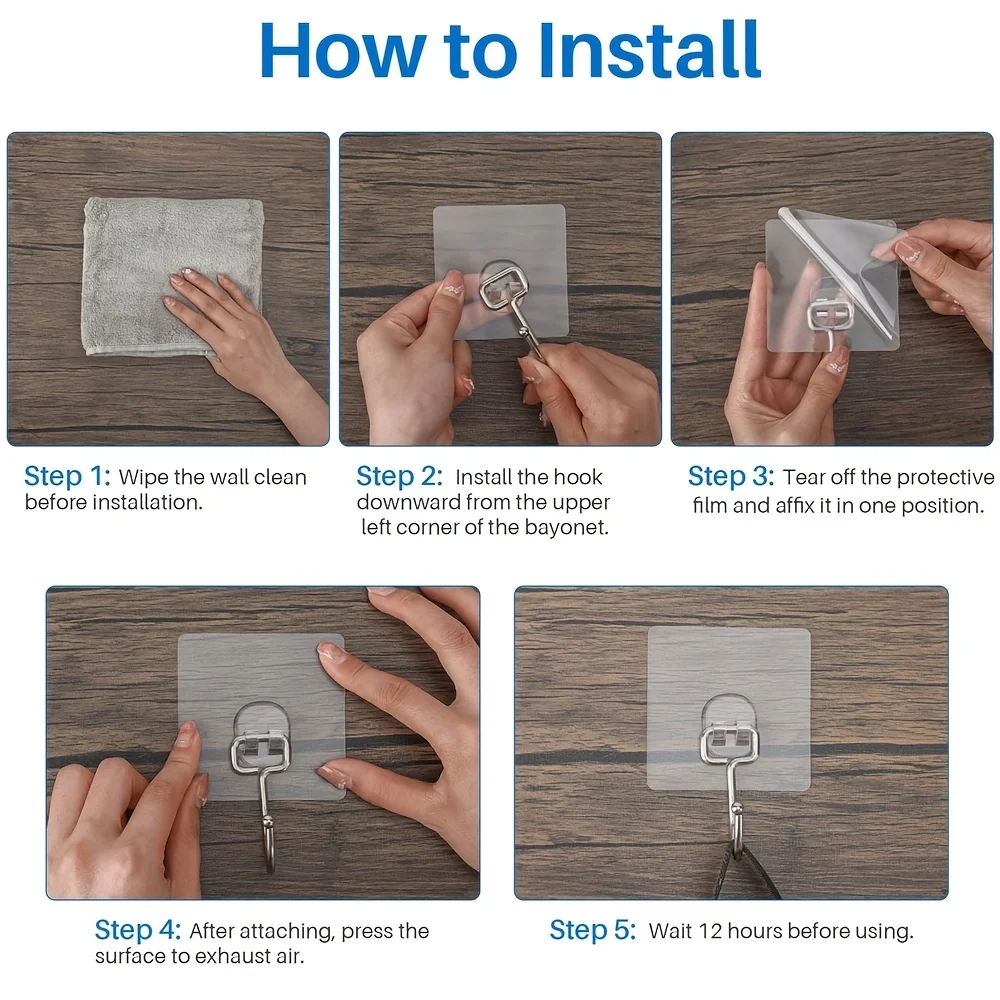 How to Install

Step 1: Wipe the wall clean before installation.

Step 2: Install the hook downward from the upper left corner of the bayonet.

Step 3: Tear off the protective film and affix it in one position.

Step 4: After attaching, press the surface to exhaust air.

Step 5: Wait 12 hours before using.