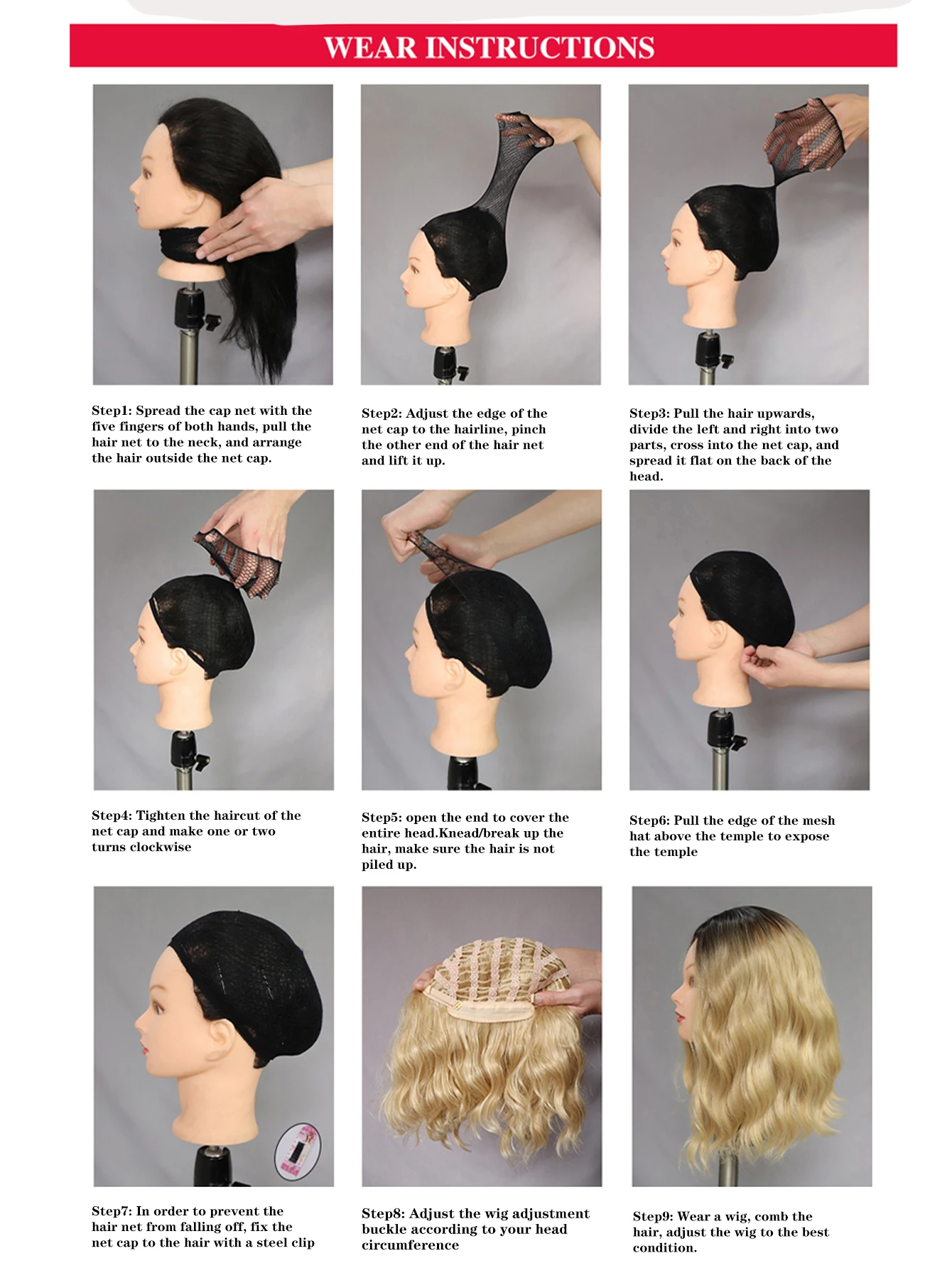 WEAR INSTRUCTIONS

Step1: Spread the cap net with the five fingers of both hands, pull the hair net to the neck, and arrange the hair outside the net cap.

Step2: Adjust the edge of the net cap to the hairline, pinch the other end of the hair net and lift it up.

Step3: Pull the hair upwards, divide the left and right into two parts, cross into the net cap, and spread it flat on the back of the head.

Step4: Tighten the haircut of the net cap and make one or two turns clockwise

Step5: open the end to cover the entire head.Knead/break up the hair, make sure the hair is not piled up.

Step6: Pull the edge of the mesh hat above the temple to expose the temple

Step7: In order to prevent the hair net from falling off, fix the net cap to the hair with a steel clip

Step8: Adjust the wig adjustment buckle according to your head circumference

Step9: Wear a wig, comb the hair, adjust the wig to the best condition.