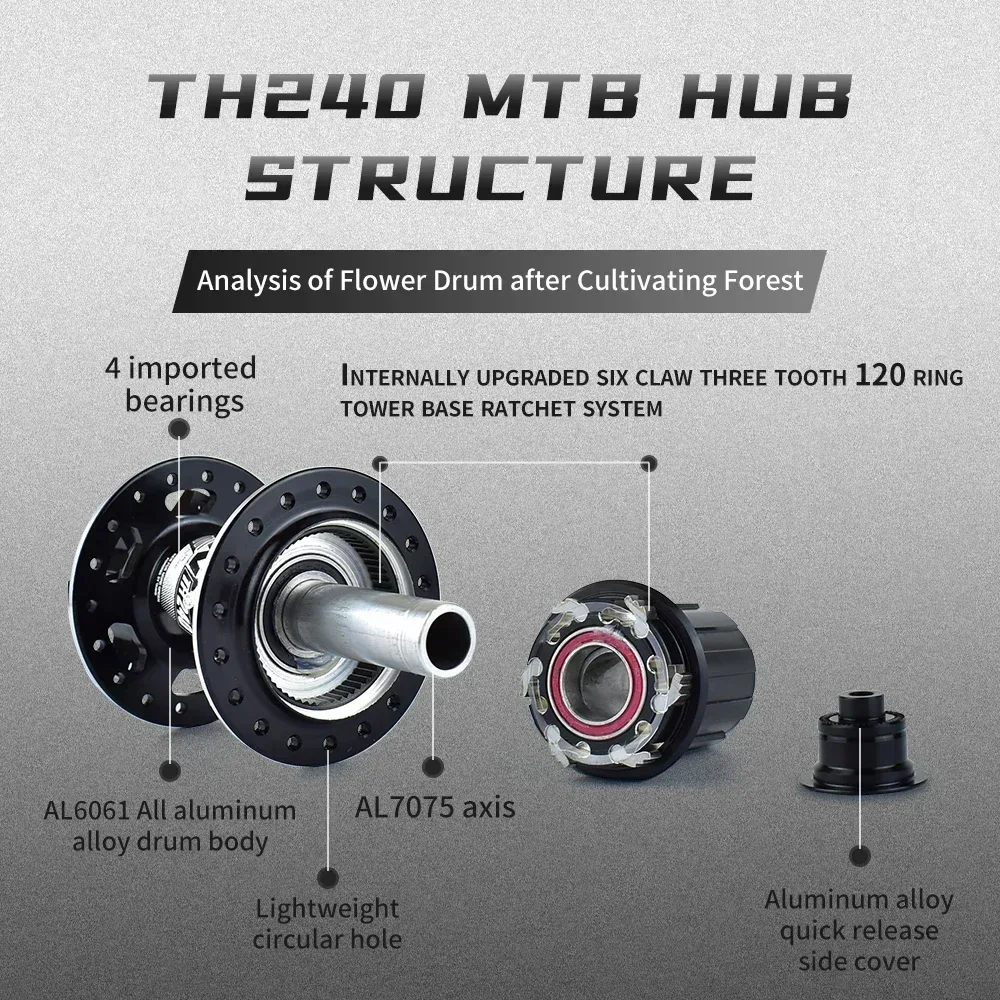 TH240 MTB HUB STRUCTURE

Analysis of Flower Drum after Cultivating Forest

4 imported bearings

INTERNALLY UPGRADED SIX CLAW THREE TOOTH 120 RING TOWER BASE RATCHET SYSTEM

AL6061 All aluminum alloy drum body

AL7075 axis

Lightweight circular hole

Aluminum alloy quick release side cover