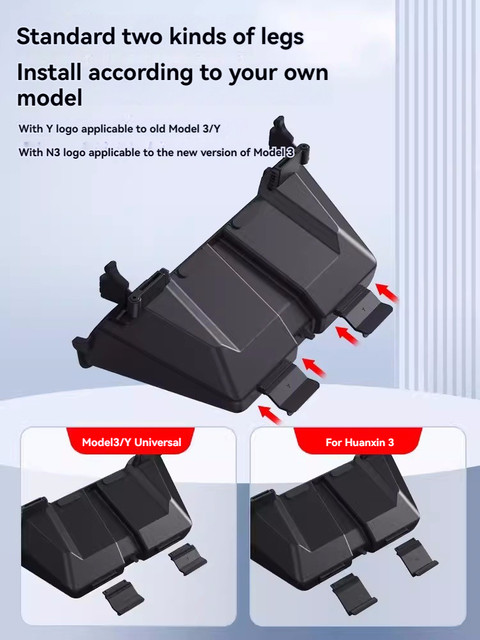 Standard two kinds of legs

Install according to your own model

With Y logo applicable to old Model 3/Y

With N3 logo applicable to the new version of Model 3

Model3/Y Universal

For Huanxin 3