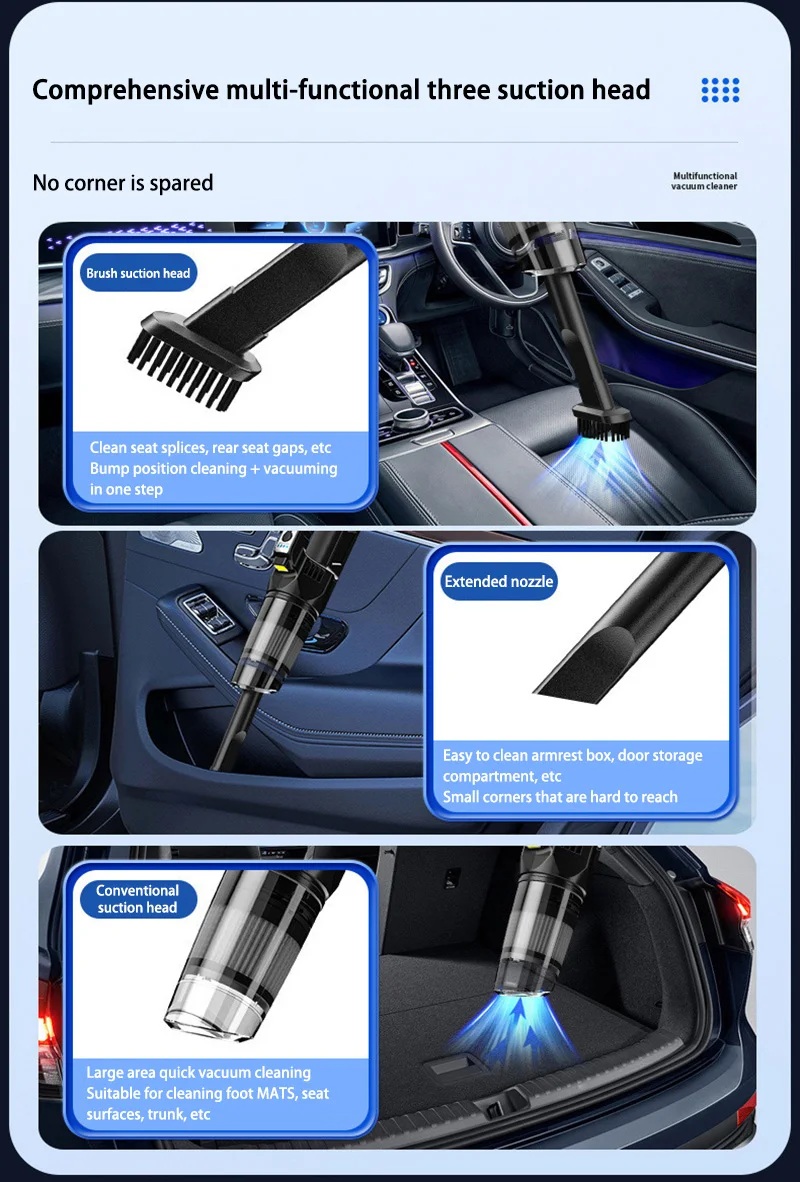 Comprehensive multi-functional three suction head

No corner is spared

Multifunctional vacuum cleaner

Brush suction head

Clean seat splices, rear seat gaps, etc
Bump position cleaning + vacuuming in one step

Extended nozzle

Easy to clean armrest box, door storage compartment, etc
Small corners that are hard to reach

Conventional suction head

Large area quick vacuum cleaning
Suitable for cleaning foot MATS, seat surfaces, trunk, etc