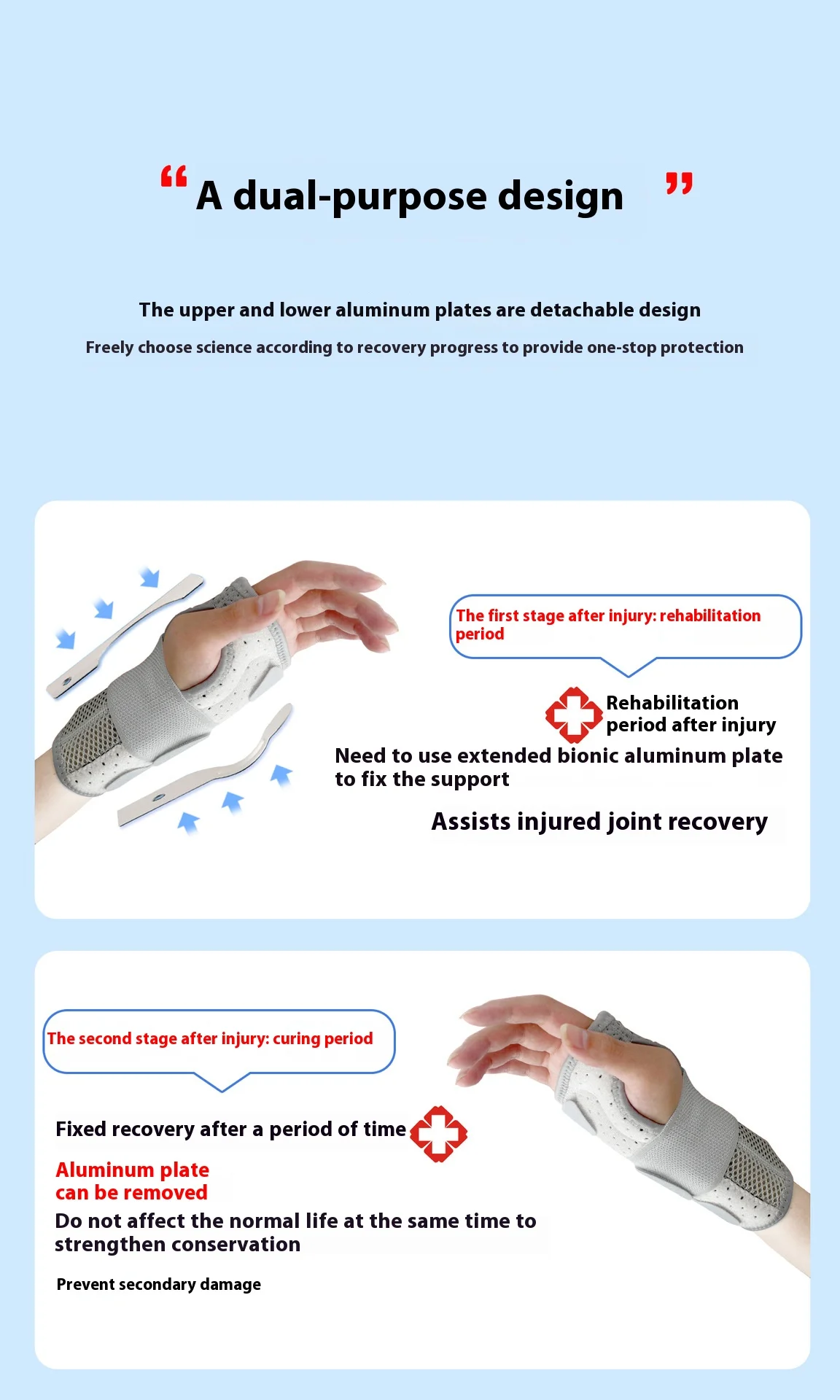 “ A dual-purpose design ”

The upper and lower aluminum plates are detachable design

Freely choose science according to recovery progress to provide one-stop protection

The first stage after injury: rehabilitation period

Rehabilitation period after injury

Need to use extended bionic aluminum plate to fix the support

Assists injured joint recovery

The second stage after injury: curing period

Fixed recovery after a period of time

Aluminum plate can be removed

Do not affect the normal life at the same time to strengthen conservation

Prevent secondary damage