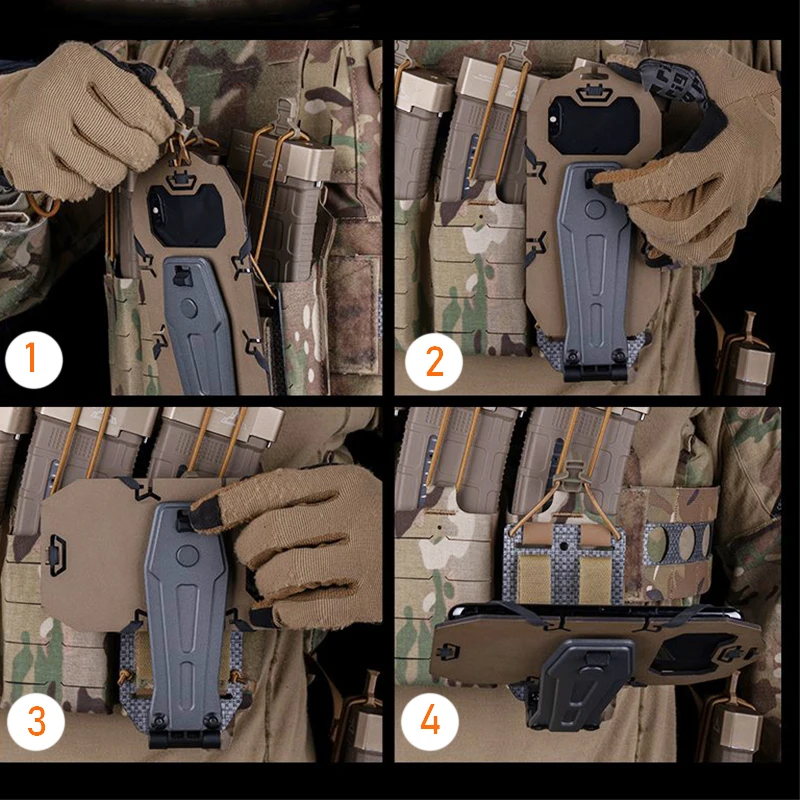 1

2

3

4