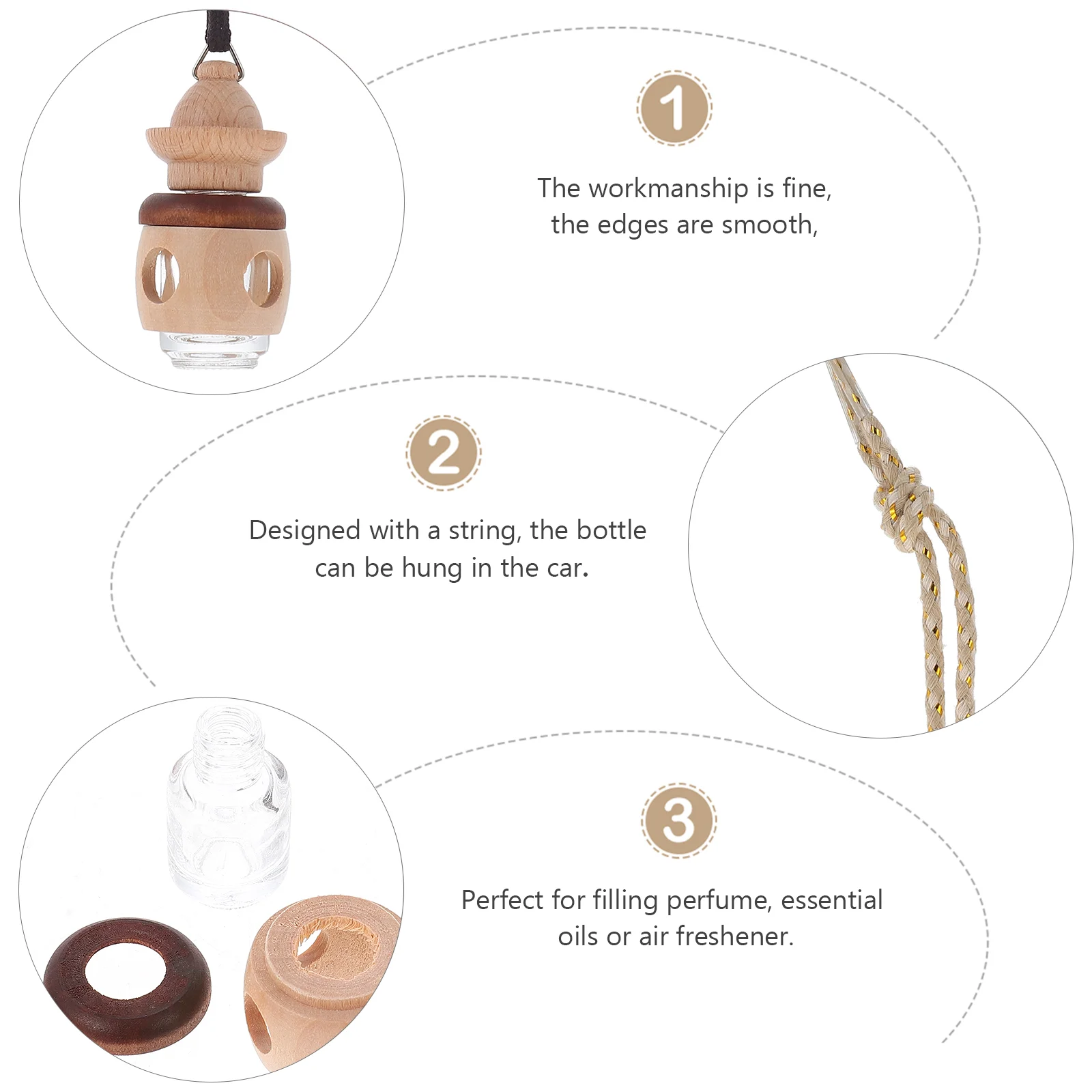 1

The workmanship is fine, the edges are smooth,

2

Designed with a string, the bottle can be hung in the car.

3

Perfect for filling perfume, essential oils or air freshener.