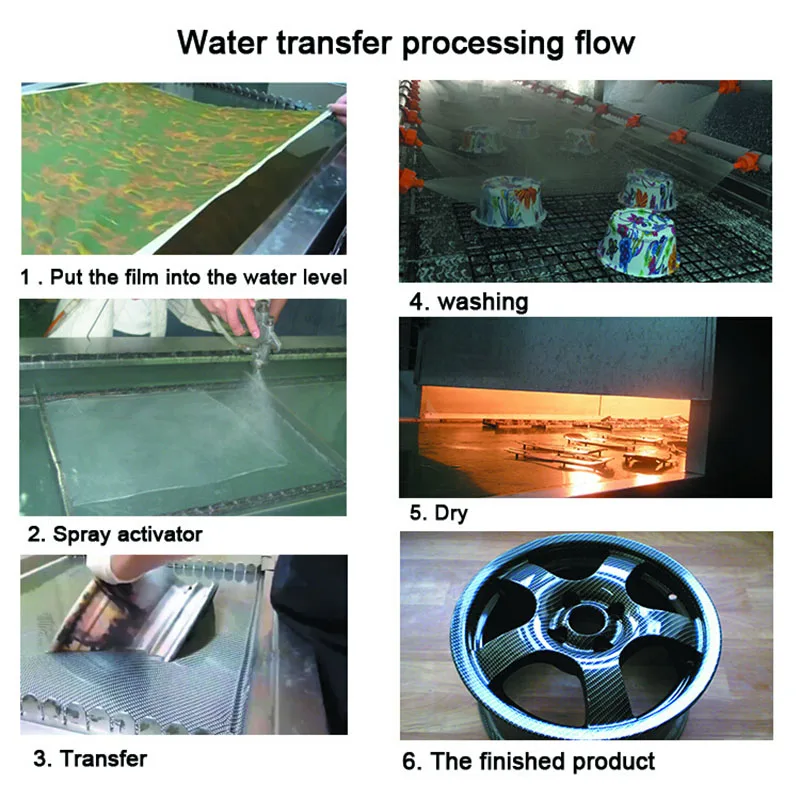 Water transfer processing flow

1 . Put the film into the water level

2. Spray activator

3. Transfer

4. washing

5. Dry

6. The finished product