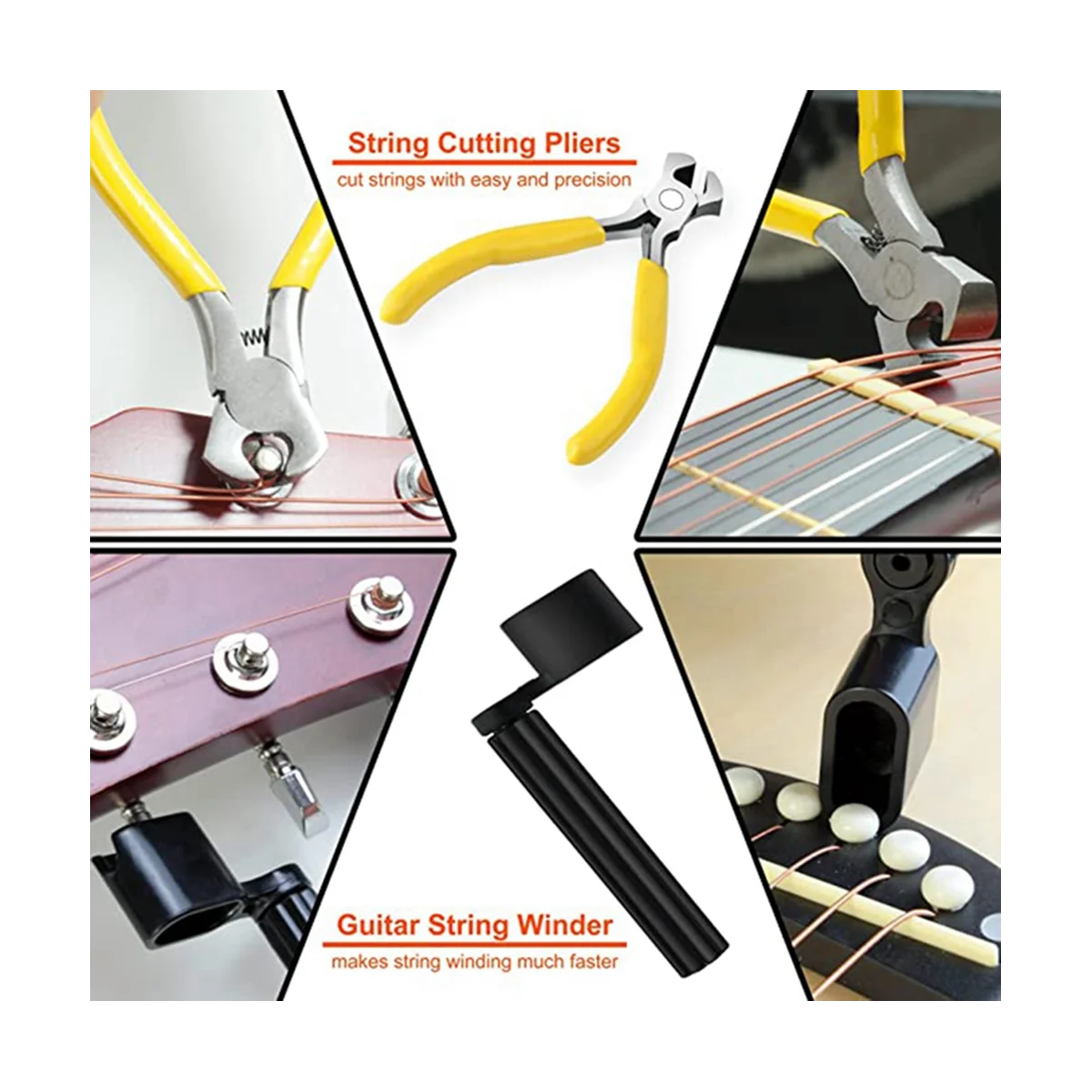 String Cutting Pliers
cut strings with easy and precision

Guitar String Winder
makes string winding much faster