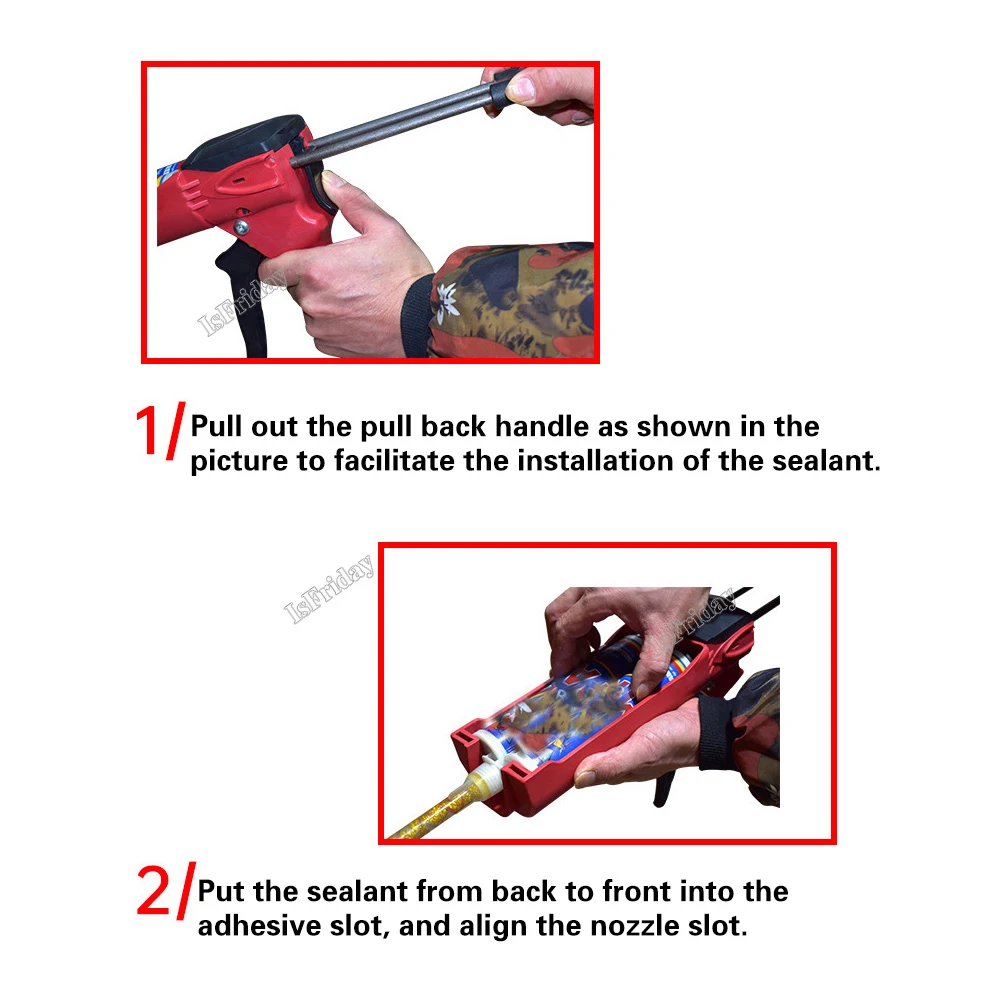 IsFriday

1/ Pull out the pull back handle as shown in the picture to facilitate the installation of the sealant.

IsFriday

IsFriday

2/ Put the sealant from back to front into the adhesive slot, and align the nozzle slot.