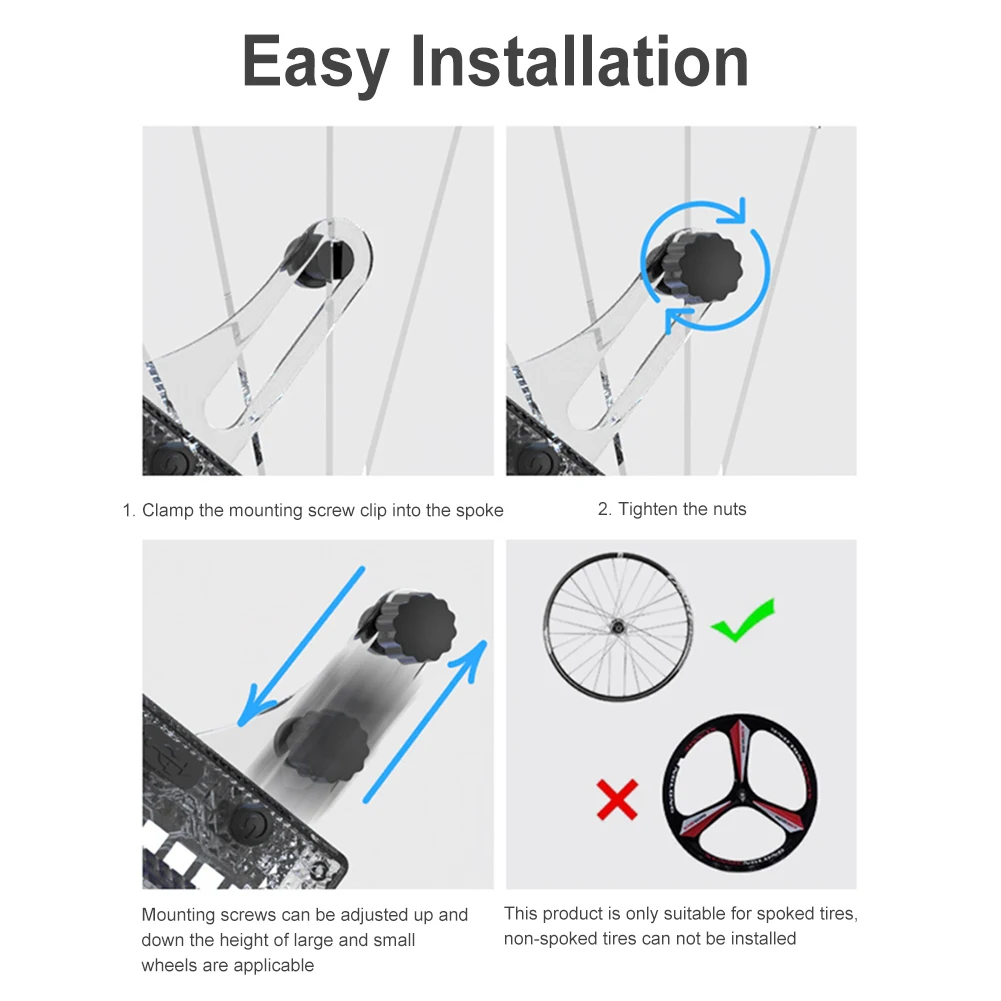 Easy Installation

1. Clamp the mounting screw clip into the spoke

2. Tighten the nuts

Mounting screws can be adjusted up and down the height of large and small wheels are applicable

This product is only suitable for spoked tires, non-spoked tires can not be installed