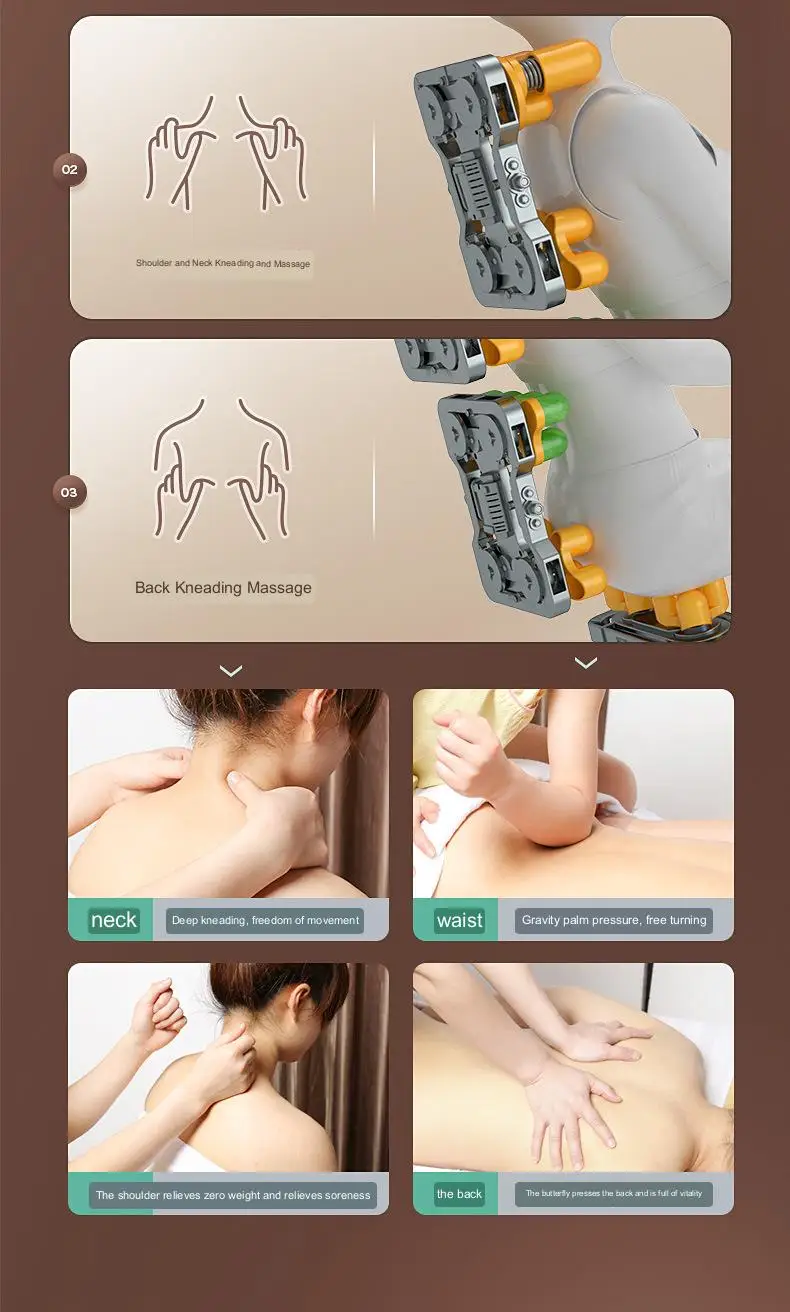 02

Shoulder and Neck Kneading and Massage

03

Back Kneading Massage

neck
Deep kneading, freedom of movement

waist
Gravity palm pressure, free turning

The shoulder relieves zero weight and relieves soreness

the back
The butterfly presses the back and is full of vitality