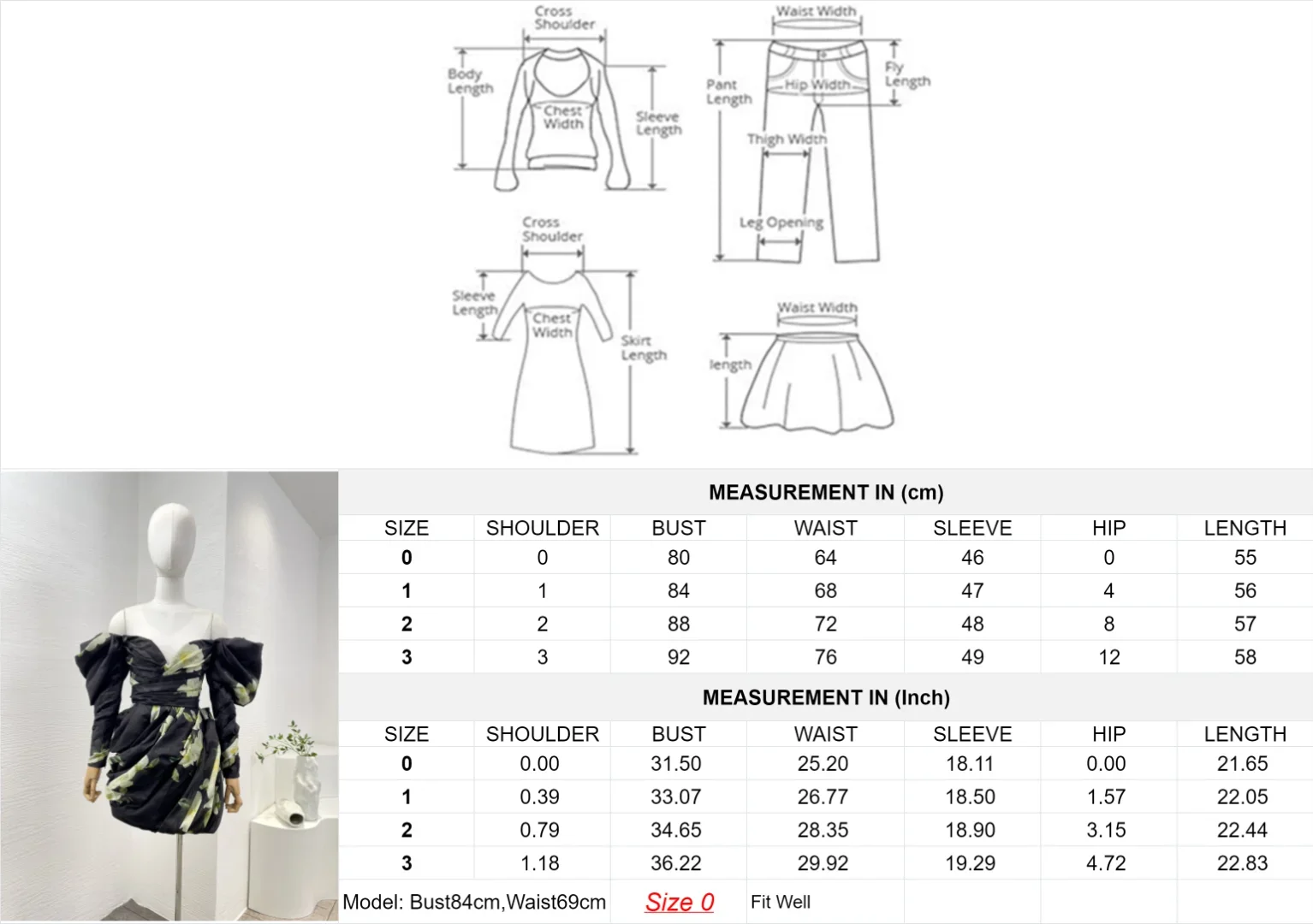 Cross Shoulder

Body Length

Chest Width

Sleeve Length

Waist Width

Pant Length

Hip Width

Fly Length

Thigh Width

Leg Opening

Cross Shoulder

Sleeve Length

Chest Width

Skirt Length

Waist Width

length

MEASUREMENT IN (cm)

| SIZE | SHOULDER | BUST | WAIST | SLEEVE | HIP | LENGTH |
|---|---|---|---|---|---|---|
| 0 | 0 | 80 | 64 | 46 | 0 | 55 |
| 1 | 1 | 84 | 68 | 47 | 4 | 56 |
| 2 | 2 | 88 | 72 | 48 | 8 | 57 |
| 3 | 3 | 92 | 76 | 49 | 12 | 58 |

MEASUREMENT IN (Inch)

| SIZE | SHOULDER | BUST | WAIST | SLEEVE | HIP | LENGTH |
|---|---|---|---|---|---|---|
| 0 | 0.00 | 31.50 | 25.20 | 18.11 | 0.00 | 21.65 |
| 1 | 0.39 | 33.07 | 26.77 | 18.50 | 1.57 | 22.05 |
| 2 | 0.79 | 34.65 | 28.35 | 18.90 | 3.15 | 22.44 |
| 3 | 1.18 | 36.22 | 29.92 | 19.29 | 4.72 | 22.83 |

Model: Bust84cm,Waist69cm Size 0 Fit Well