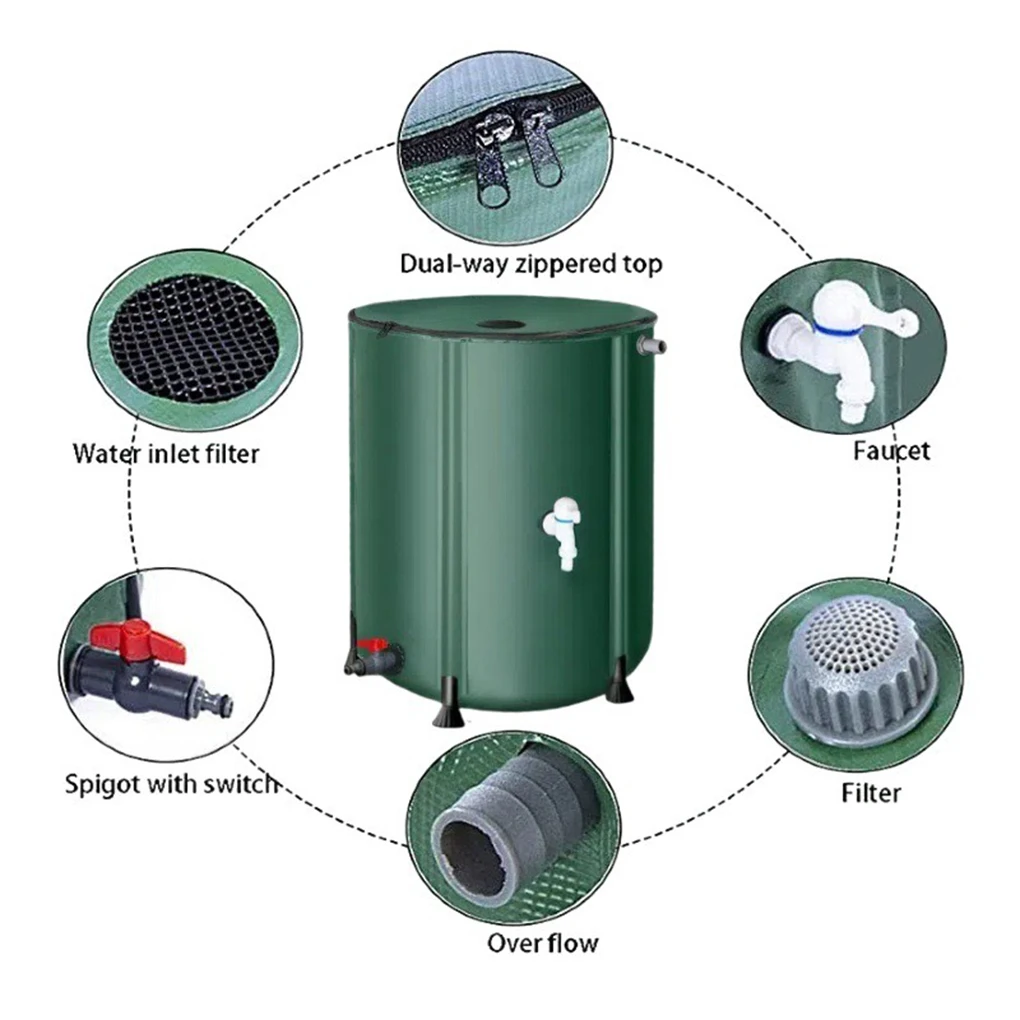 Dual-way zippered top

Water inlet filter

Faucet

Spigot with switch

Filter

Over flow