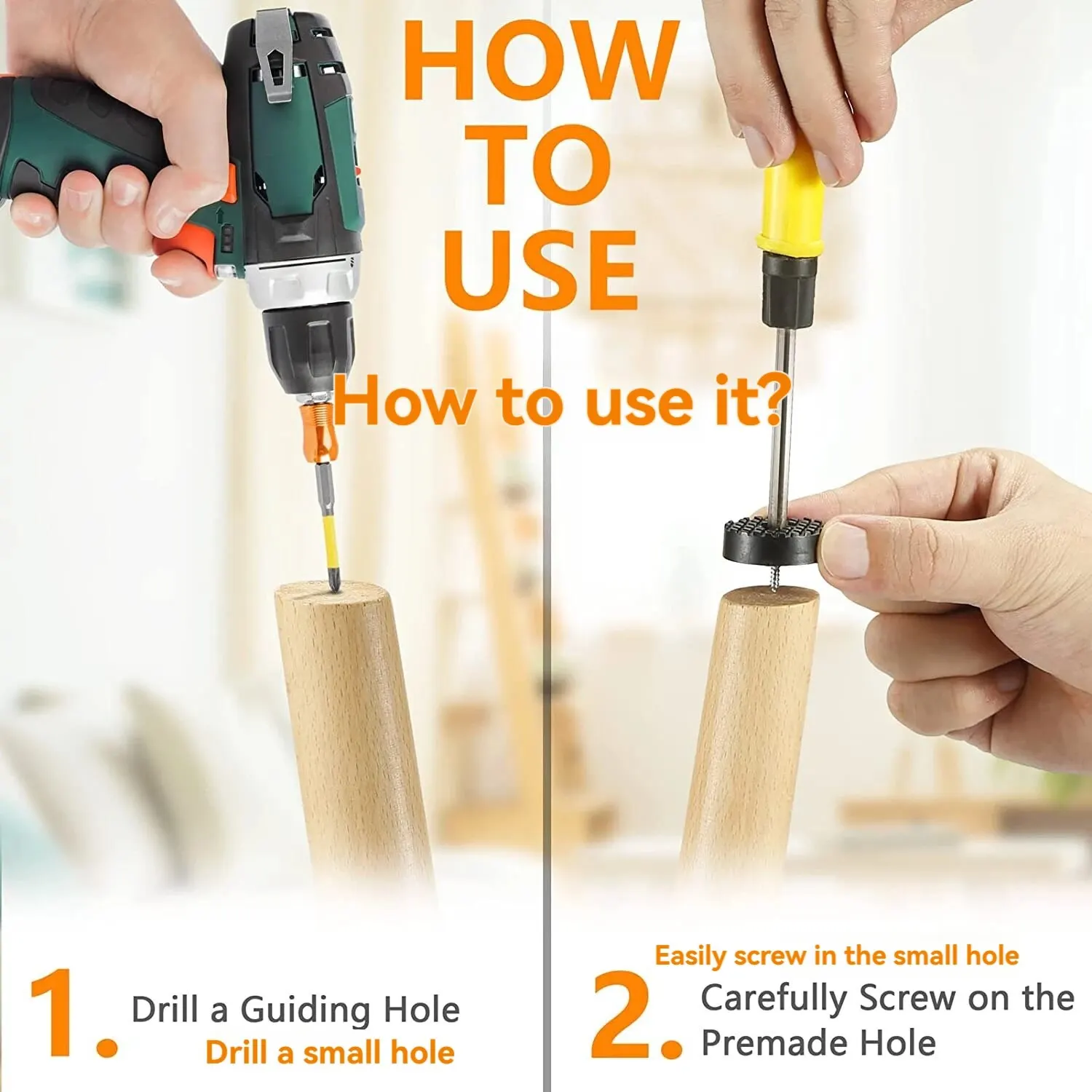 HOW TO USE

How to use it?

1. Drill a Guiding Hole
Drill a small hole

Easily screw in the small hole
2. Carefully Screw on the Premade Hole