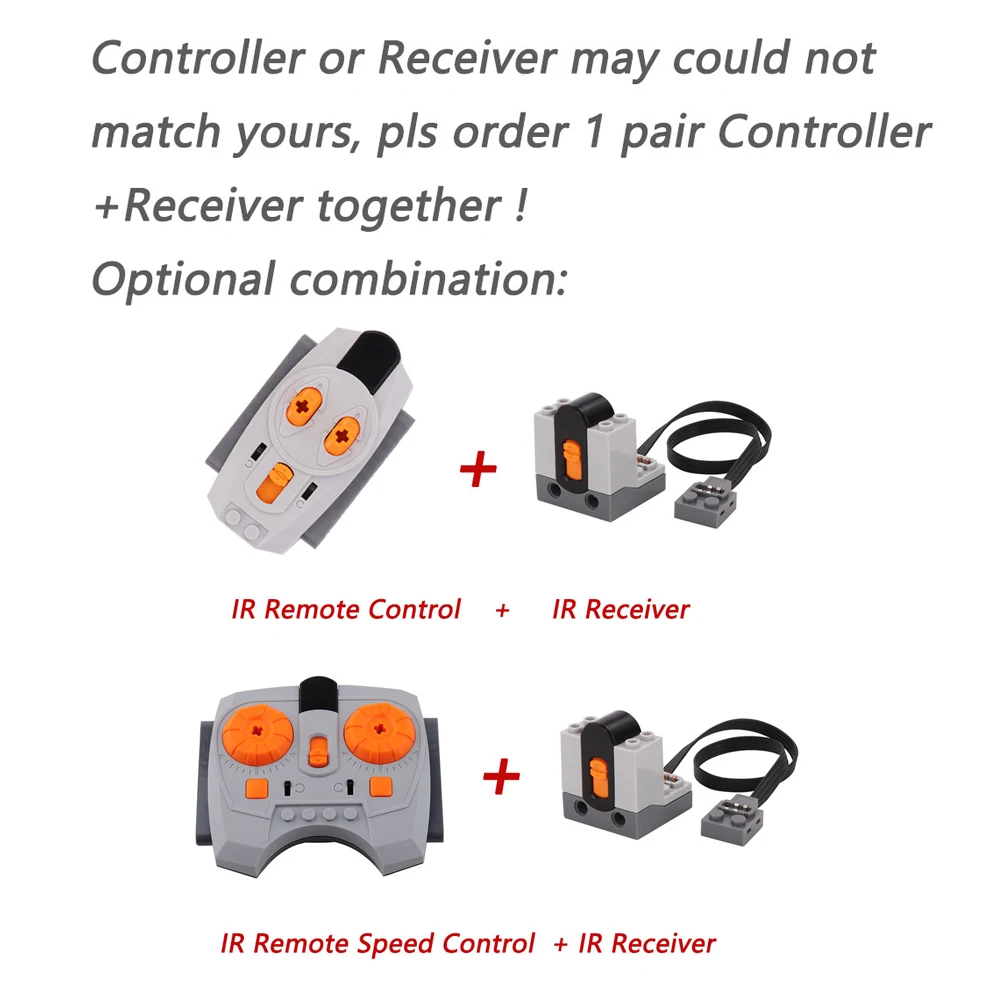 Controller or Receiver may could not match yours, pls order 1 pair Controller +Receiver together !
Optional combination:

+

IR Remote Control + IR Receiver

+

IR Remote Speed Control + IR Receiver