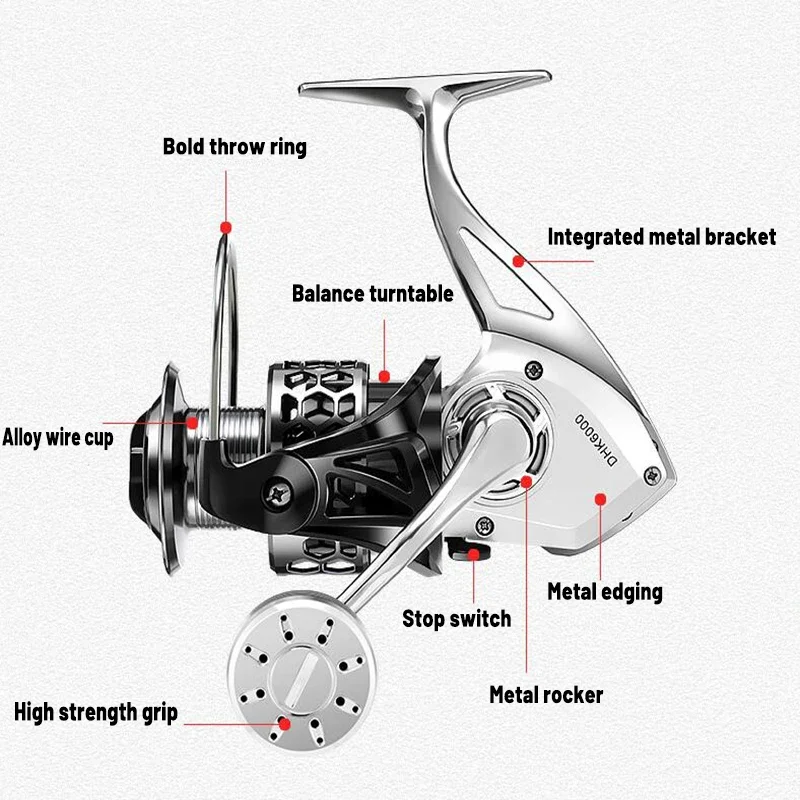 Bold throw ring

Integrated metal bracket

Balance turntable

Alloy wire cup

DHK6000

Metal edging

Stop switch

Metal rocker

High strength grip