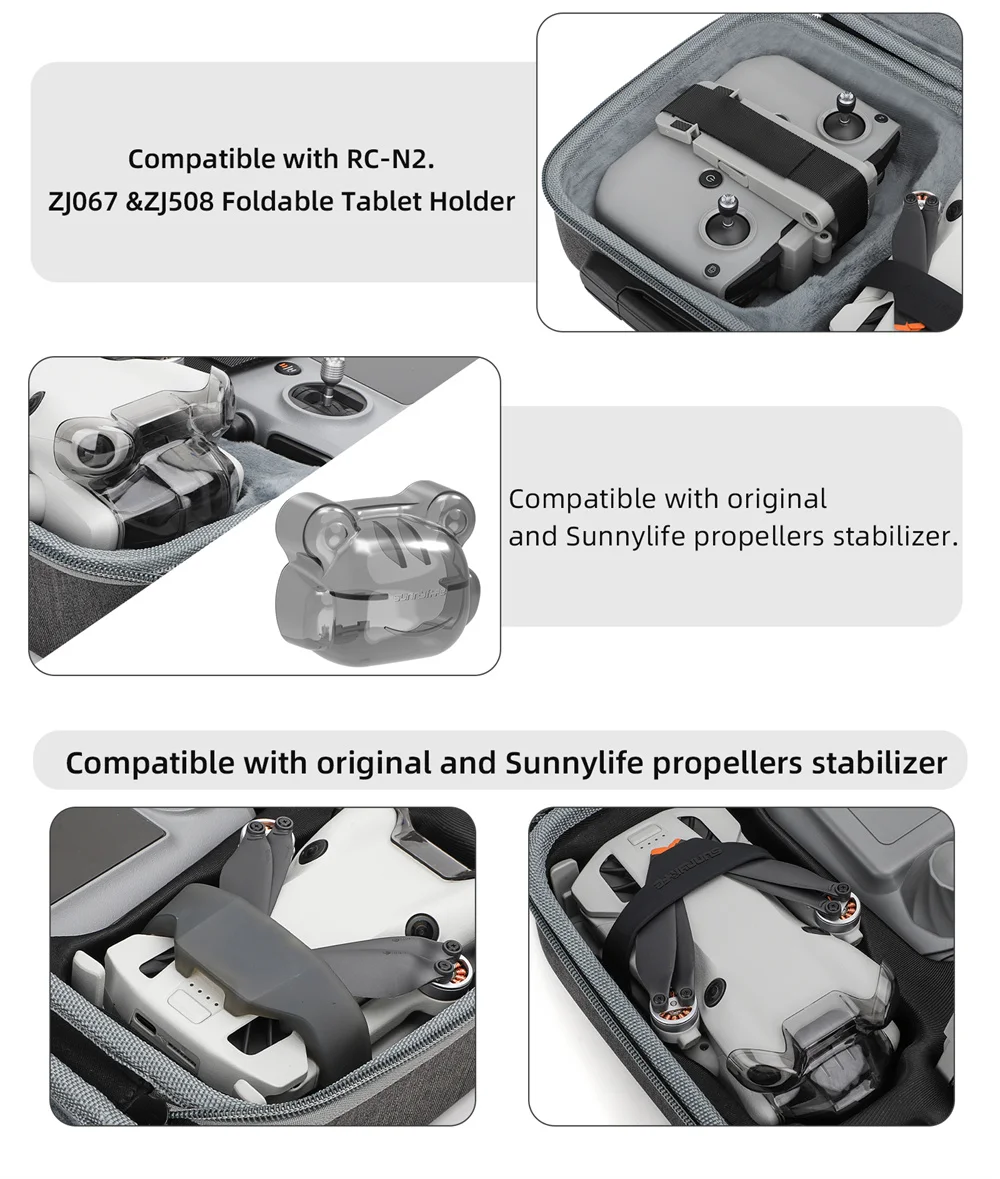 Compatible with RC-N2.
ZJ067 &ZJ508 Foldable Tablet Holder

sunnylife

Compatible with original and Sunnylife propellers stabilizer.

Compatible with original and Sunnylife propellers stabilizer

sunnylife