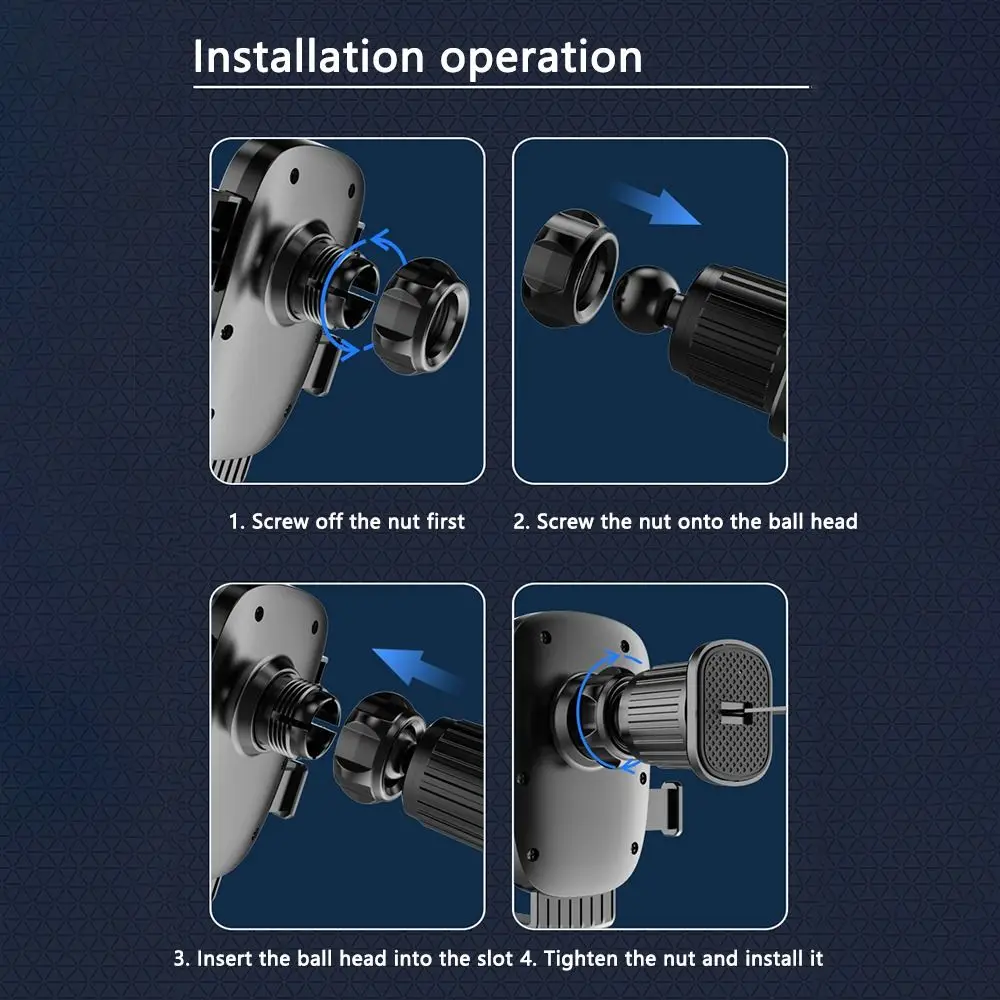 Installation operation

1. Screw off the nut first

2. Screw the nut onto the ball head

3. Insert the ball head into the slot 4. Tighten the nut and install it