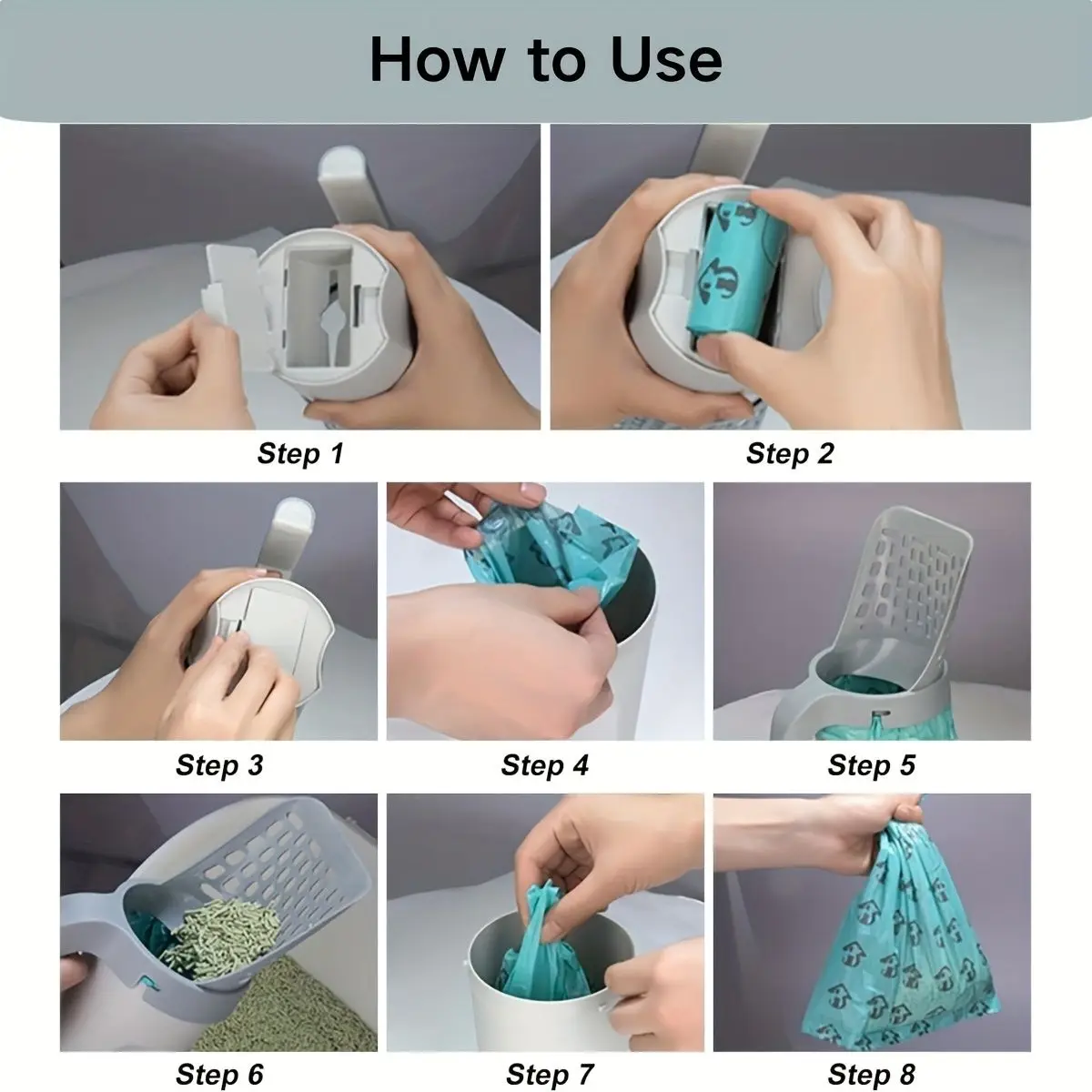 How to Use

Step 1

Step 2

Step 3

Step 4

Step 5

Step 6

Step 7

Step 8