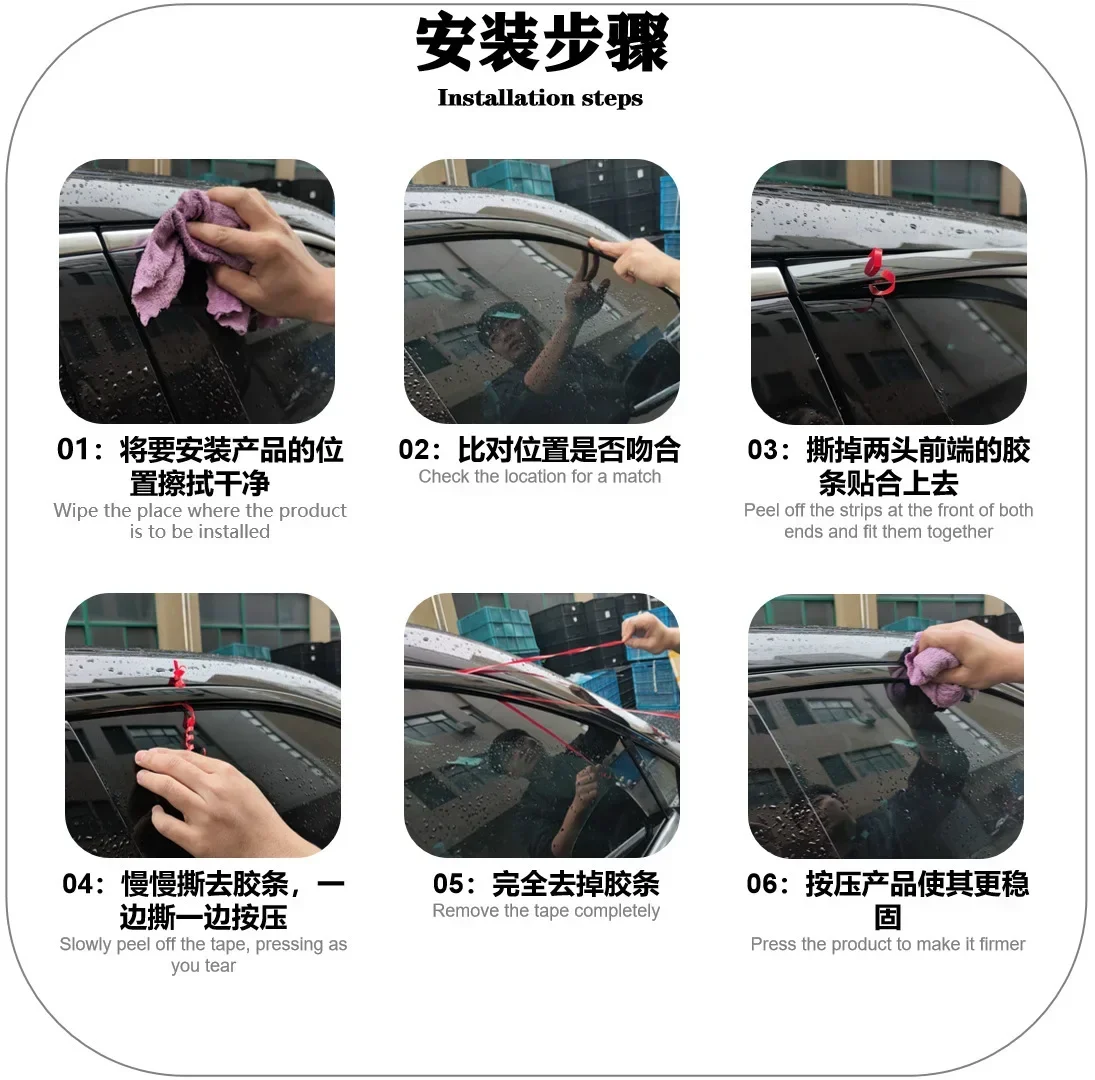 安装步骤

Installation steps

01：将要安装产品的位置擦拭干净
Wipe the place where the product is to be installed

02：比对位置是否吻合
Check the location for a match

03：撕掉两头前端的胶条贴合上去
Peel off the strips at the front of both ends and fit them together

04：慢慢撕去胶条，一边撕一边按压
Slowly peel off the tape, pressing as you tear

05：完全去掉胶条
Remove the tape completely

06：按压产品使其更稳固
Press the product to make it firmer